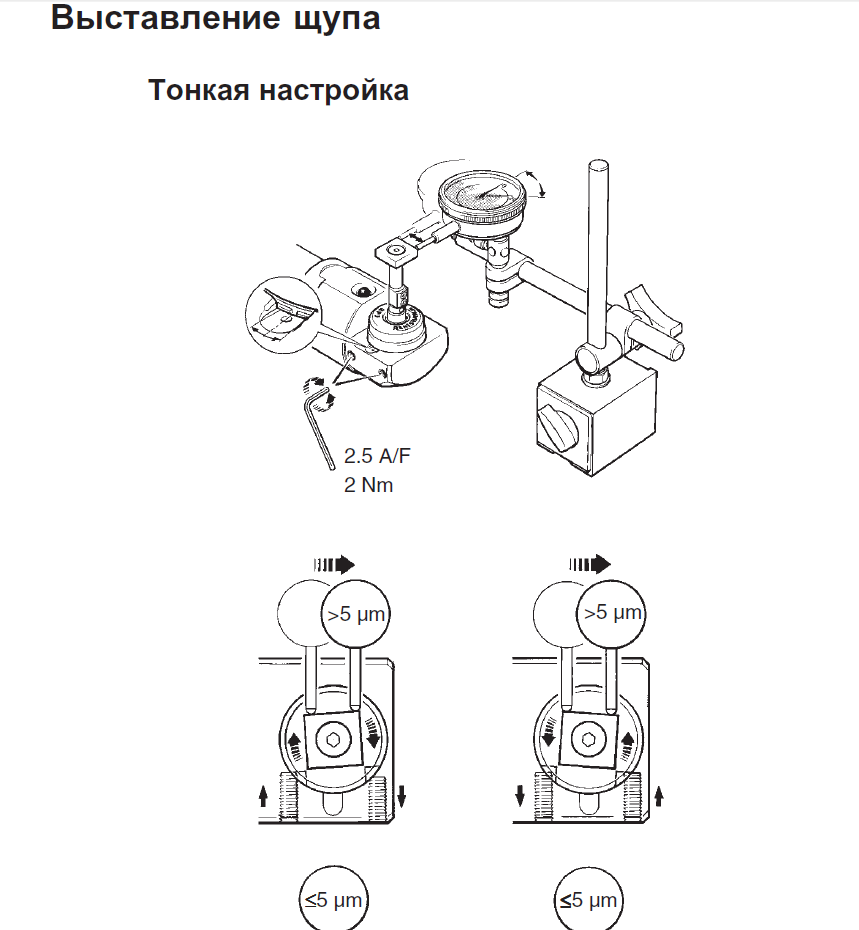 Выставление щупа

Тонкая настройка

2.5 A/F
2 Nm

>5 µm

>5 µm

≤5 µm

≤5 µm