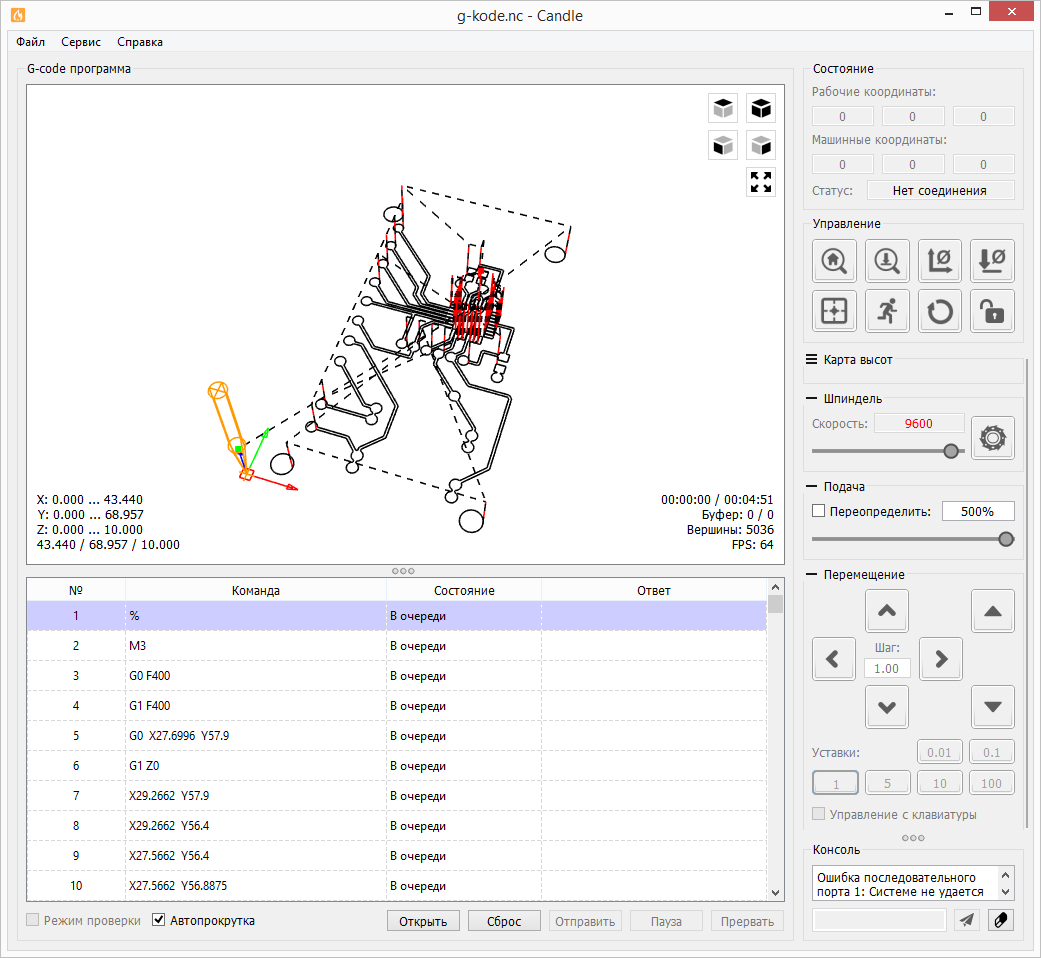 g-kode.nc - Candle

Файл Сервис Справка

G-code программа

X: 0.000 ... 43.440
Y: 0.000 ... 68.957
Z: 0.000 ... 10.000
43.440 / 68.957 / 10.000

00:00:00 / 00:04:51
Буфер: 0 / 0
Вершины: 5036
FPS: 64

| № | Команда | Состояние | Ответ |
|---|---|---|---|
| 1 | % | В очереди | |
| 2 | M3 | В очереди | |
| 3 | G0 F400 | В очереди | |
| 4 | G1 F400 | В очереди | |
| 5 | G0 X27.6996 Y57.9 | В очереди | |
| 6 | G1 Z0 | В очереди | |
| 7 | X29.2662 Y57.9 | В очереди | |
| 8 | X29.2662 Y56.4 | В очереди | |
| 9 | X27.5662 Y56.4 | В очереди | |
| 10 | X27.5662 Y56.8875 | В очереди | |

Режим проверки Автопрокрутка Открыть Сброс Отправить Пауза Прервать

Состояние
Рабочие координаты:
0 0 0
Машинные координаты:
0 0 0
Статус: Нет соединения

Управление

Карта высот

Шпиндель
Скорость: 9600

Подача
Переопределить: 500%

Перемещение
Шаг:
1.00
Уставки: 0.01 0.1
1 5 10 100
Управление с клавиатуры

Консоль
Ошибка последовательного порта 1: Системе не удается