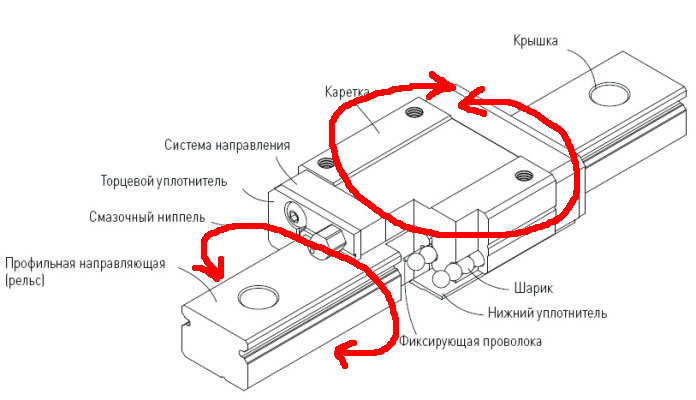 Крышка

Каретка

Система направления

Торцевой уплотнитель

Смазочный ниппель

Профильная направляющая (рельс)

Шарик

Нижний уплотнитель

Фиксирующая проволока