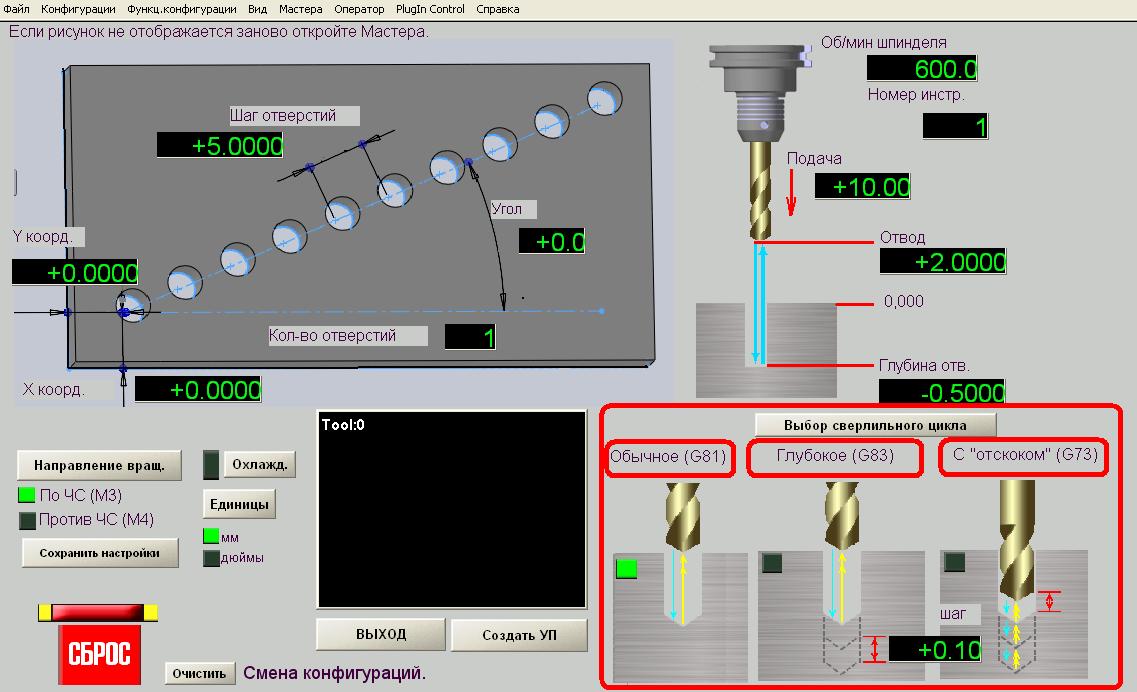 Файл Конфигурации Функц.конфигурации Вид Мастера Оператор PlugIn Control Справка

Если рисунок не отображается заново откройте Мастера.

Шаг отверстий
+5.0000
Угол
+0.0
Y коорд.
+0.0000
Кол-во отверстий
1
X коорд.
+0.0000

Об/мин шпинделя
600.0
Номер инстр.
1
Подача
+10.00
Отвод
+2.0000
0,000
Глубина отв.
-0.5000

Направление вращ.
По ЧС (М3)
Против ЧС (М4)
Сохранить настройки
Охлажд.
Единицы
мм
дюймы

Tool:0

ВЫХОД
Создать УП

СБРОС
Очистить
Смена конфигураций.

Выбор сверлильного цикла
Обычное (G81)
Глубокое (G83)
С "отскоком" (G73)
шаг
+0.10