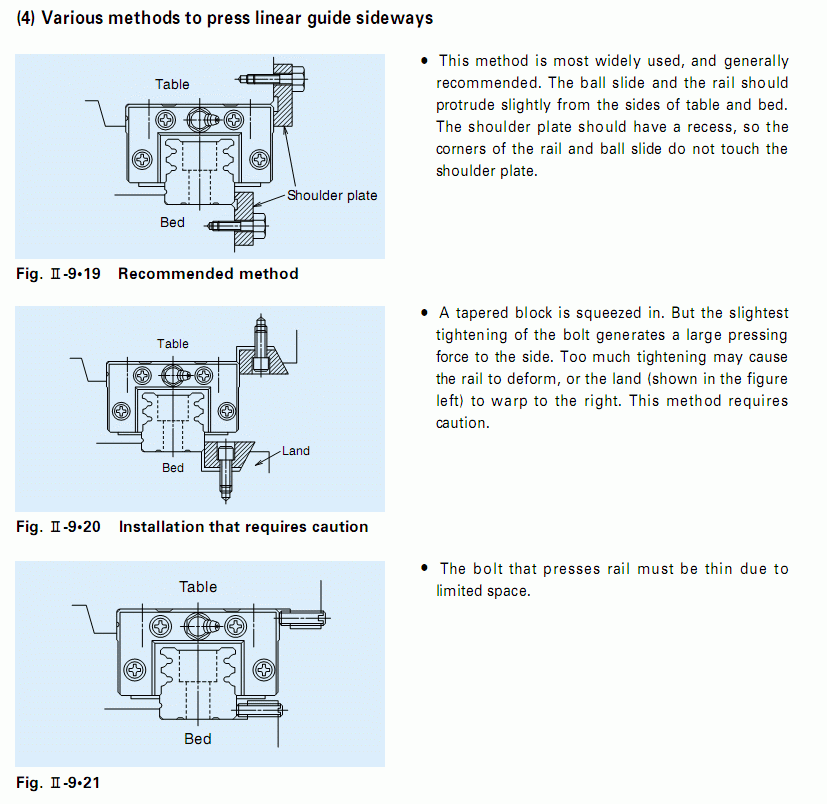 (4) Various methods to press linear guide sideways

Table

Shoulder plate

Bed

Fig. II-9•19 Recommended method

• This method is most widely used, and generally recommended. The ball slide and the rail should protrude slightly from the sides of table and bed. The shoulder plate should have a recess, so the corners of the rail and ball slide do not touch the shoulder plate.

Table

Land

Bed

Fig. II-9•20 Installation that requires caution

• A tapered block is squeezed in. But the slightest tightening of the bolt generates a large pressing force to the side. Too much tightening may cause the rail to deform, or the land (shown in the figure left) to warp to the right. This method requires caution.

Table

Bed

Fig. II-9•21

• The bolt that presses rail must be thin due to limited space.