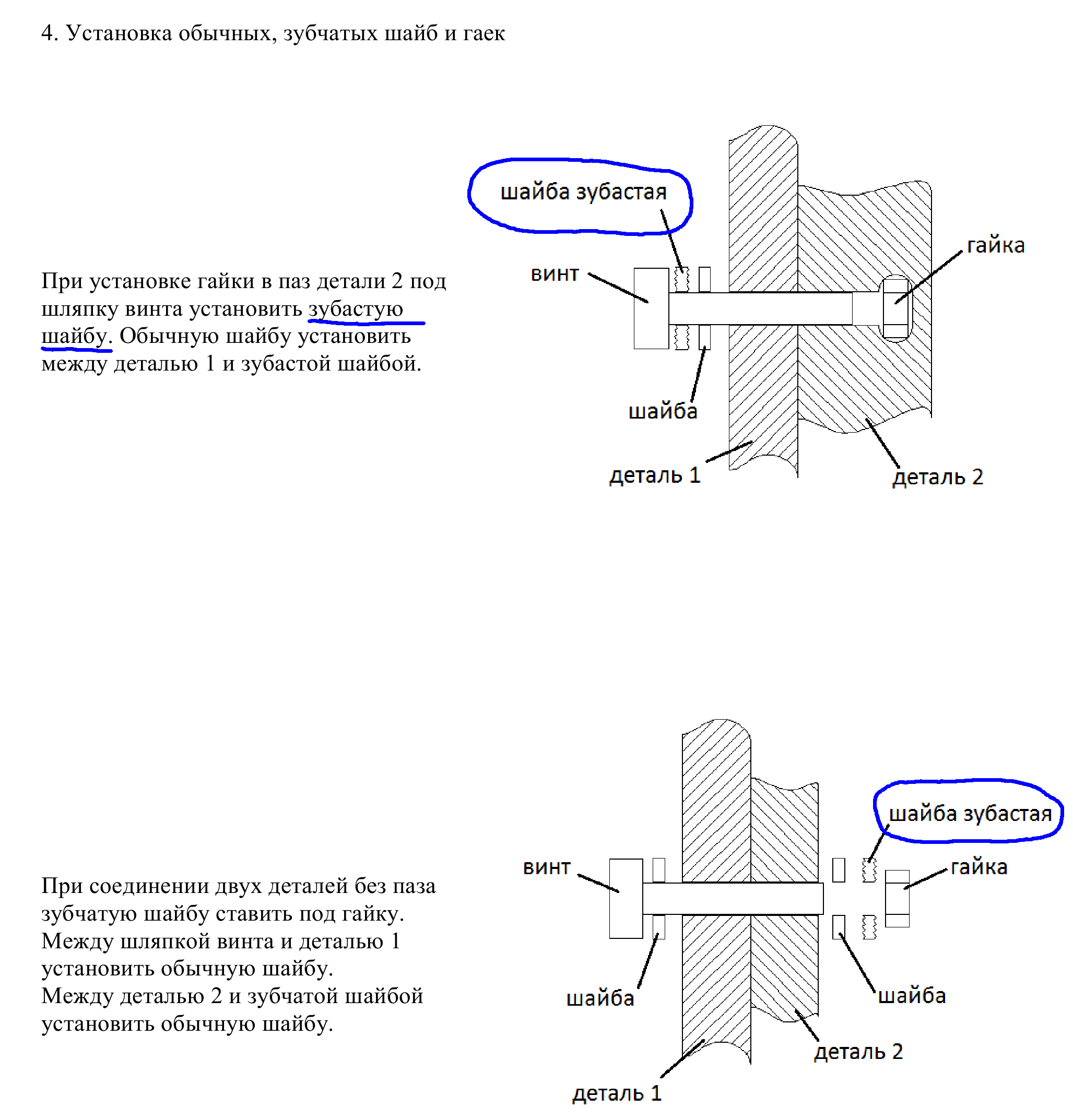 4. Установка обычных, зубчатых шайб и гаек

При установке гайки в паз детали 2 под шляпку винта установить зубастую шайбу. Обычную шайбу установить между деталью 1 и зубастой шайбой.

шайба зубастая

винт

гайка

шайба

деталь 1

деталь 2

При соединении двух деталей без паза зубчатую шайбу ставить под гайку.
Между шляпкой винта и деталью 1 установить обычную шайбу.
Между деталью 2 и зубчатой шайбой установить обычную шайбу.

шайба зубастая

винт

гайка

шайба

шайба

деталь 2

деталь 1