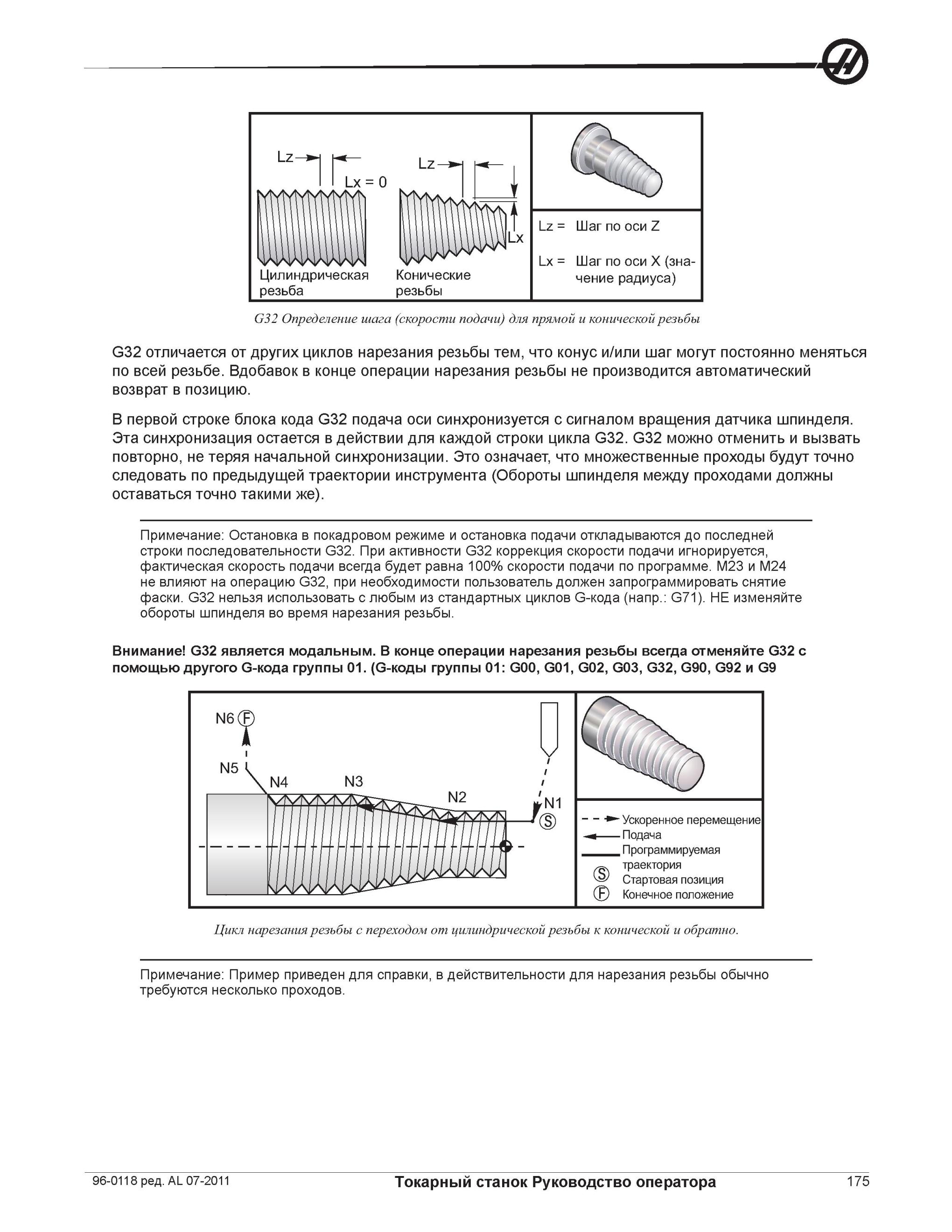 Lz
Lx = 0
Lz
Lx
Цилиндрическая резьба
Конические резьбы
Lz = Шаг по оси Z
Lx = Шаг по оси X (значение радиуса)

G32 Определение шага (скорости подачи) для прямой и конической резьбы

G32 отличается от других циклов нарезания резьбы тем, что конус и/или шаг могут постоянно меняться по всей резьбе. Вдобавок в конце операции нарезания резьбы не производится автоматический возврат в позицию.

В первой строке блока кода G32 подача оси синхронизуется с сигналом вращения датчика шпинделя. Эта синхронизация остается в действии для каждой строки цикла G32. G32 можно отменить и вызвать повторно, не теряя начальной синхронизации. Это означает, что множественные проходы будут точно следовать по предыдущей траектории инструмента (Обороты шпинделя между проходами должны оставаться точно такими же).

Примечание: Остановка в покадровом режиме и остановка подачи откладываются до последней строки последовательности G32. При активности G32 коррекция скорости подачи игнорируется, фактическая скорость подачи всегда будет равна 100% скорости подачи по программе. M23 и M24 не влияют на операцию G32, при необходимости пользователь должен запрограммировать снятие фаски. G32 нельзя использовать с любым из стандартных циклов G-кода (напр.: G71). НЕ изменяйте обороты шпинделя во время нарезания резьбы.

Внимание! G32 является модальным. В конце операции нарезания резьбы всегда отменяйте G32 с помощью другого G-кода группы 01. (G-коды группы 01: G00, G01, G02, G03, G32, G90, G92 и G9

N6 F
N5
N4
N3
N2
N1
S
Ускоренное перемещение
Подача
Программируемая траектория
S Стартовая позиция
F Конечное положение

Цикл нарезания резьбы с переходом от цилиндрической резьбы к конической и обратно.

Примечание: Пример приведен для справки, в действительности для нарезания резьбы обычно требуются несколько проходов.

96-0118 ред. AL 07-2011
Токарный станок Руководство оператора
175