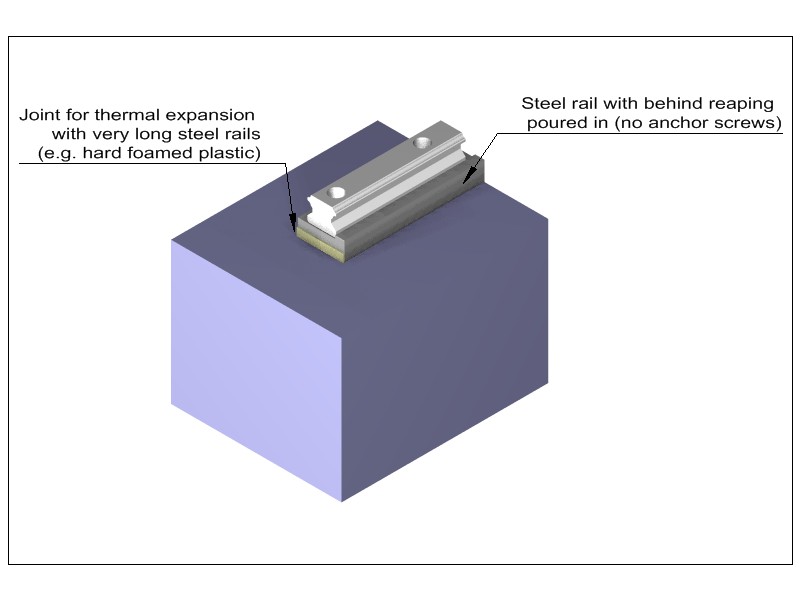 Joint for thermal expansion with very long steel rails (e.g. hard foamed plastic)

Steel rail with behind reaping poured in (no anchor screws)