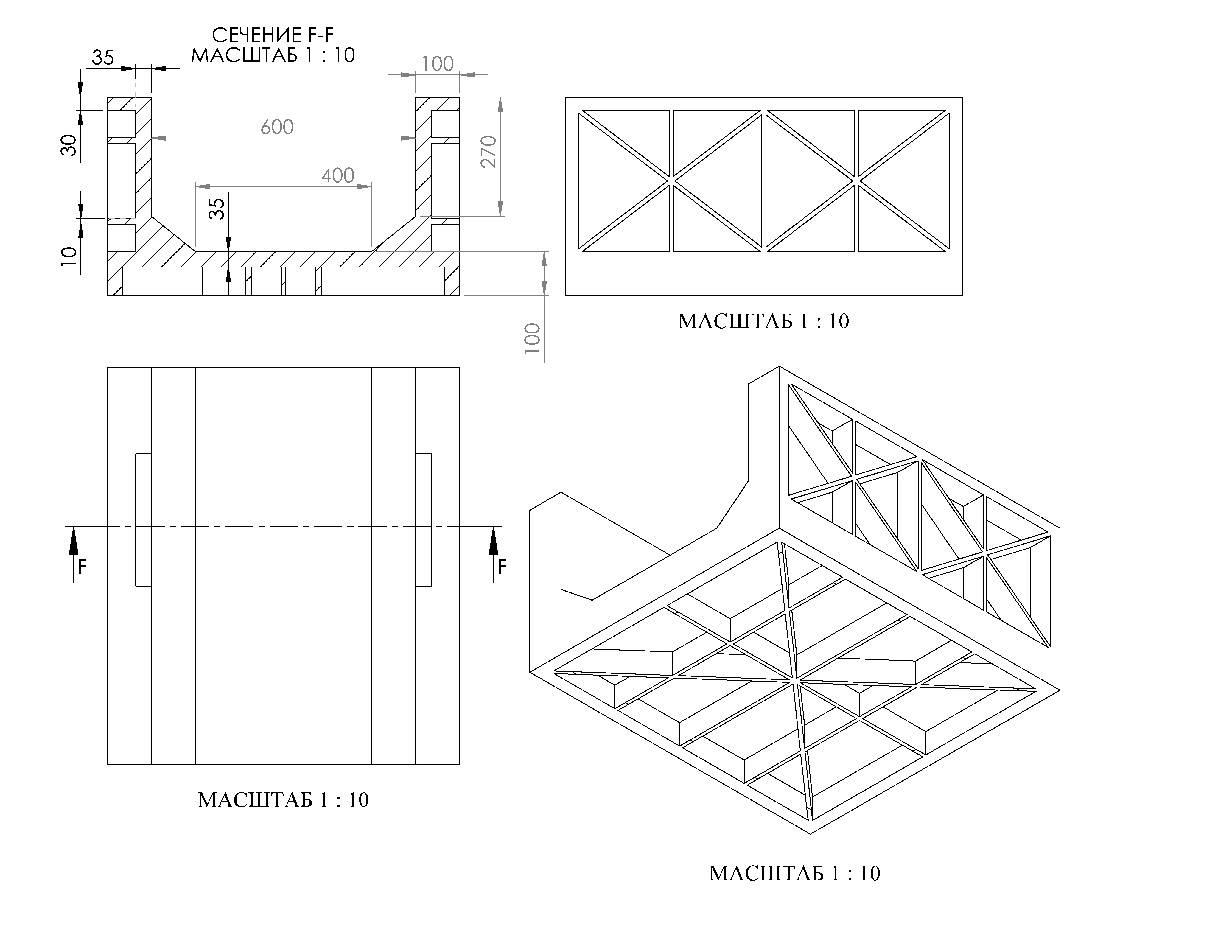 СЕЧЕНИЕ F-F
МАСШТАБ 1 : 10

35

100

30

600

270

400

35

10

100

МАСШТАБ 1 : 10

F

F

МАСШТАБ 1 : 10

МАСШТАБ 1 : 10