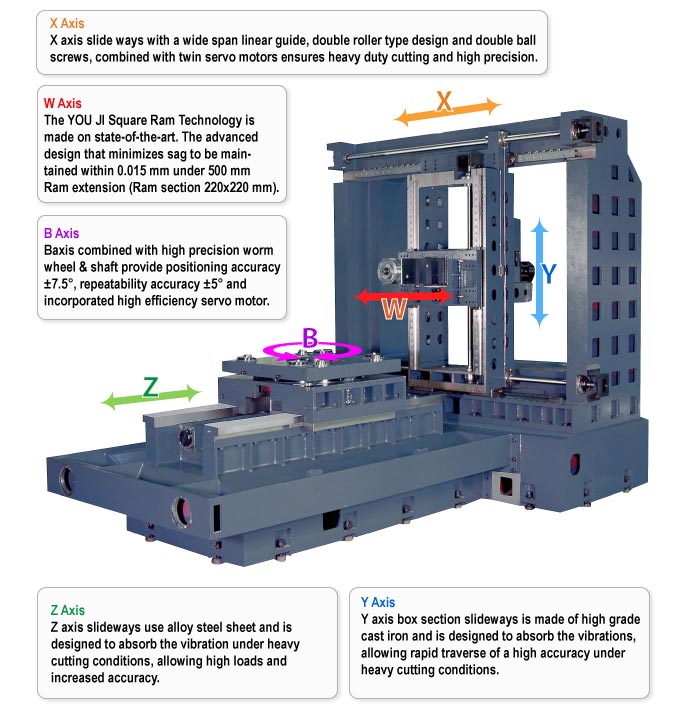 X Axis
X axis slide ways with a wide span linear guide, double roller type design and double ball screws, combined with twin servo motors ensures heavy duty cutting and high precision.

W Axis
The YOU JI Square Ram Technology is made on state-of-the-art. The advanced design that minimizes sag to be maintained within 0.015 mm under 500 mm Ram extension (Ram section 220x220 mm).

B Axis
Baxis combined with high precision worm wheel & shaft provide positioning accuracy ±7.5°, repeatability accuracy ±5° and incorporated high efficiency servo motor.

X

Y

W

B

Z

Z Axis
Z axis slideways use alloy steel sheet and is designed to absorb the vibration under heavy cutting conditions, allowing high loads and increased accuracy.

Y Axis
Y axis box section slideways is made of high grade cast iron and is designed to absorb the vibrations, allowing rapid traverse of a high accuracy under heavy cutting conditions.