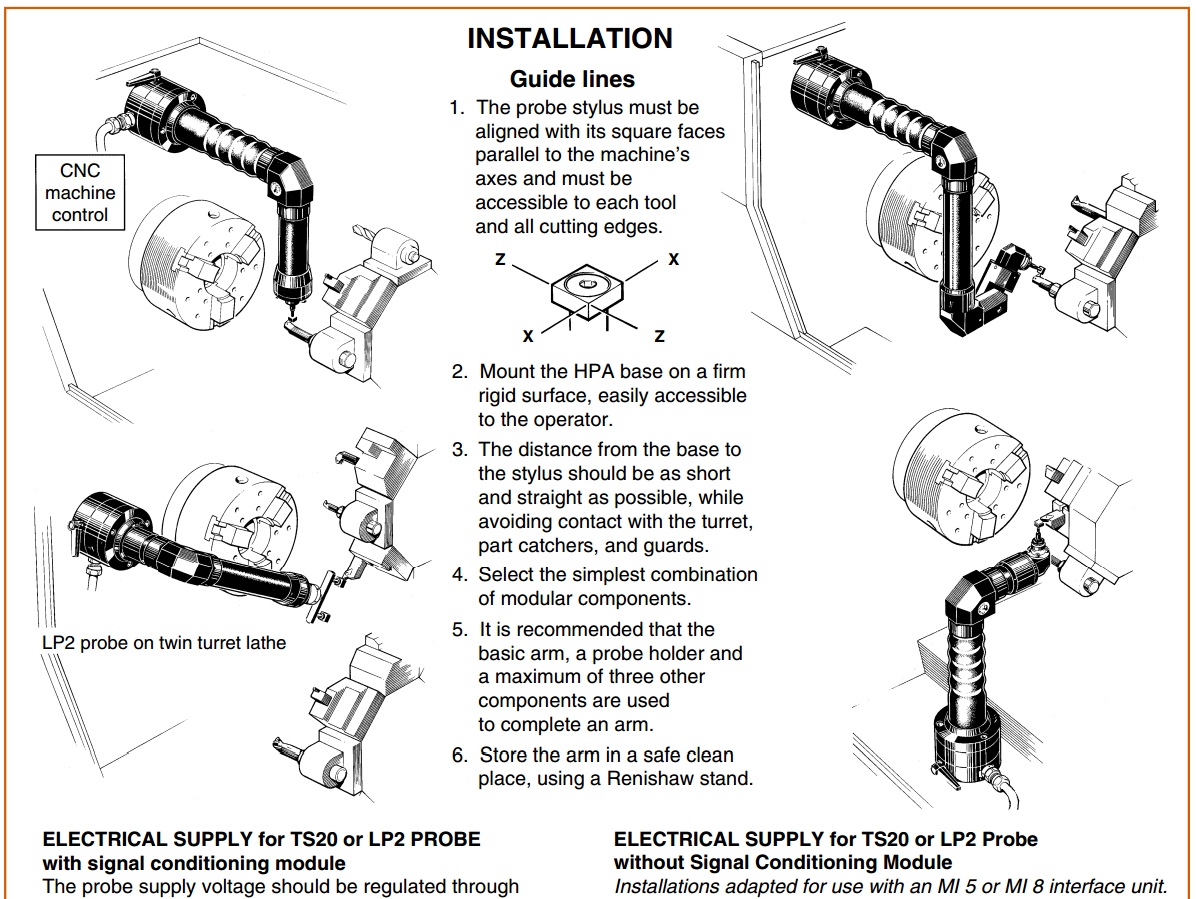 INSTALLATION

Guide lines

1. The probe stylus must be aligned with its square faces parallel to the machine's axes and must be accessible to each tool and all cutting edges.

Z X X Z

2. Mount the HPA base on a firm rigid surface, easily accessible to the operator.

3. The distance from the base to the stylus should be as short and straight as possible, while avoiding contact with the turret, part catchers, and guards.

4. Select the simplest combination of modular components.

5. It is recommended that the basic arm, a probe holder and a maximum of three other components are used to complete an arm.

6. Store the arm in a safe clean place, using a Renishaw stand.

CNC machine control

LP2 probe on twin turret lathe

ELECTRICAL SUPPLY for TS20 or LP2 PROBE with signal conditioning module
The probe supply voltage should be regulated through

ELECTRICAL SUPPLY for TS20 or LP2 Probe without Signal Conditioning Module
Installations adapted for use with an MI 5 or MI 8 interface unit.