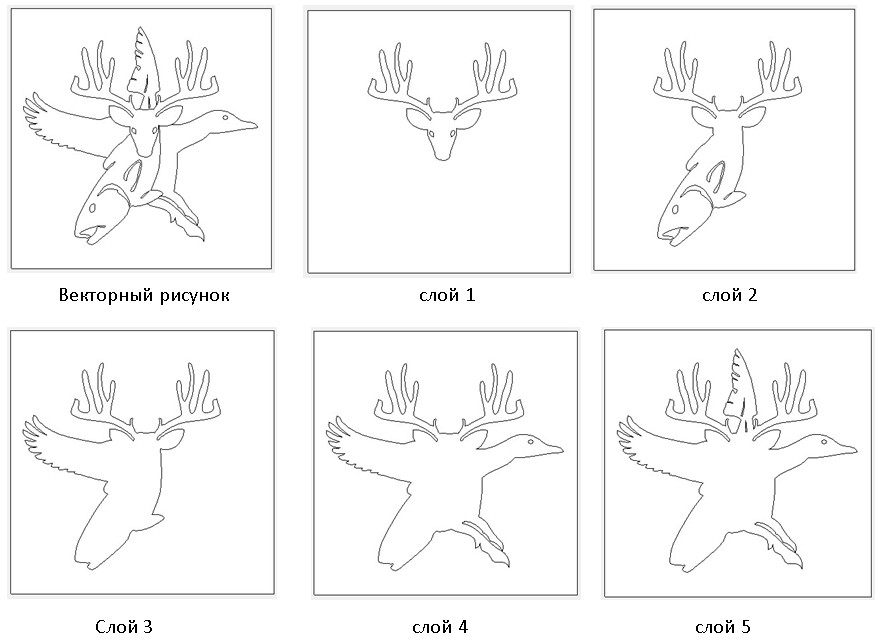 Векторный рисунок

слой 1

слой 2

Слой 3

слой 4

слой 5