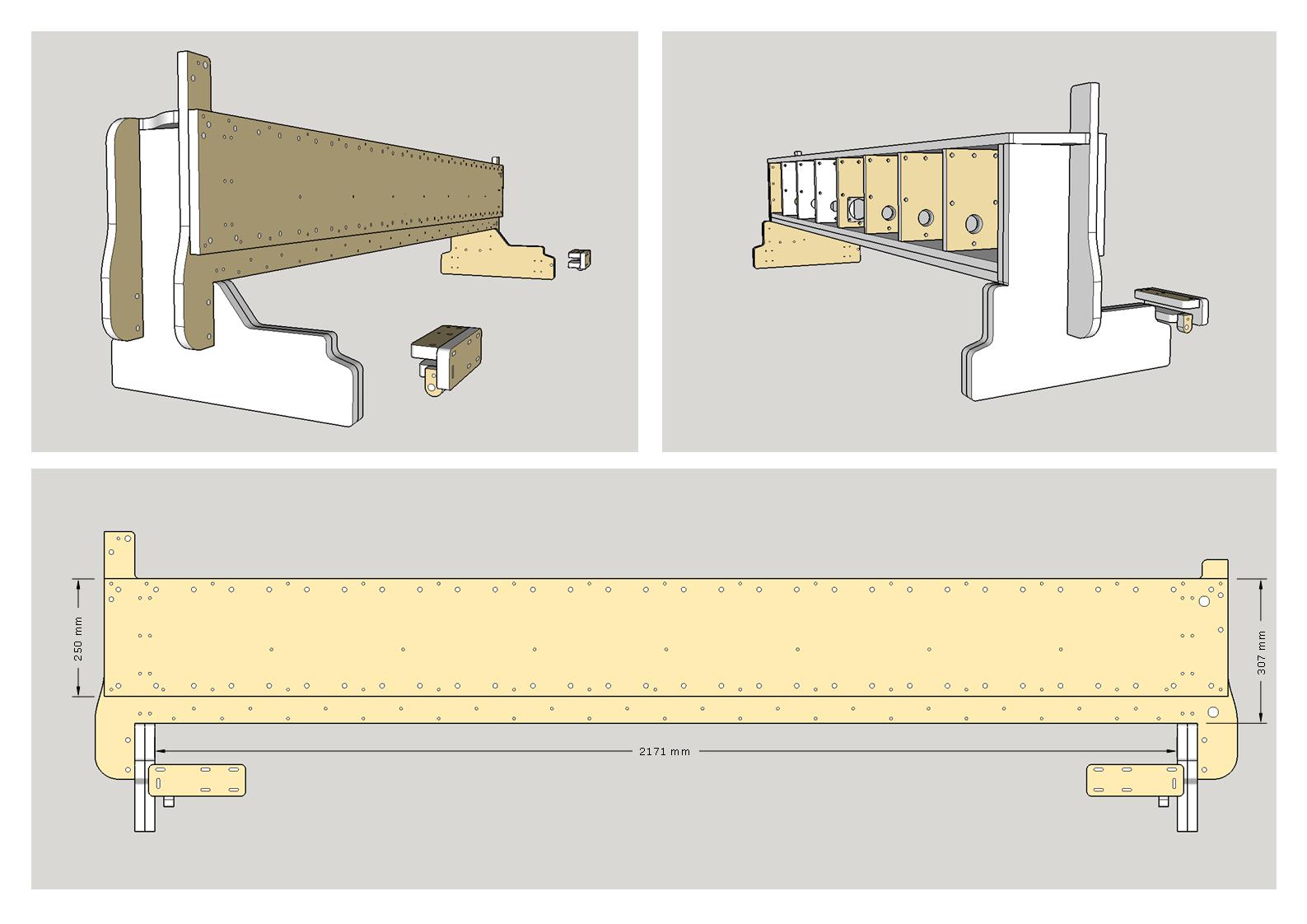 250 mm

307 mm

2171 mm