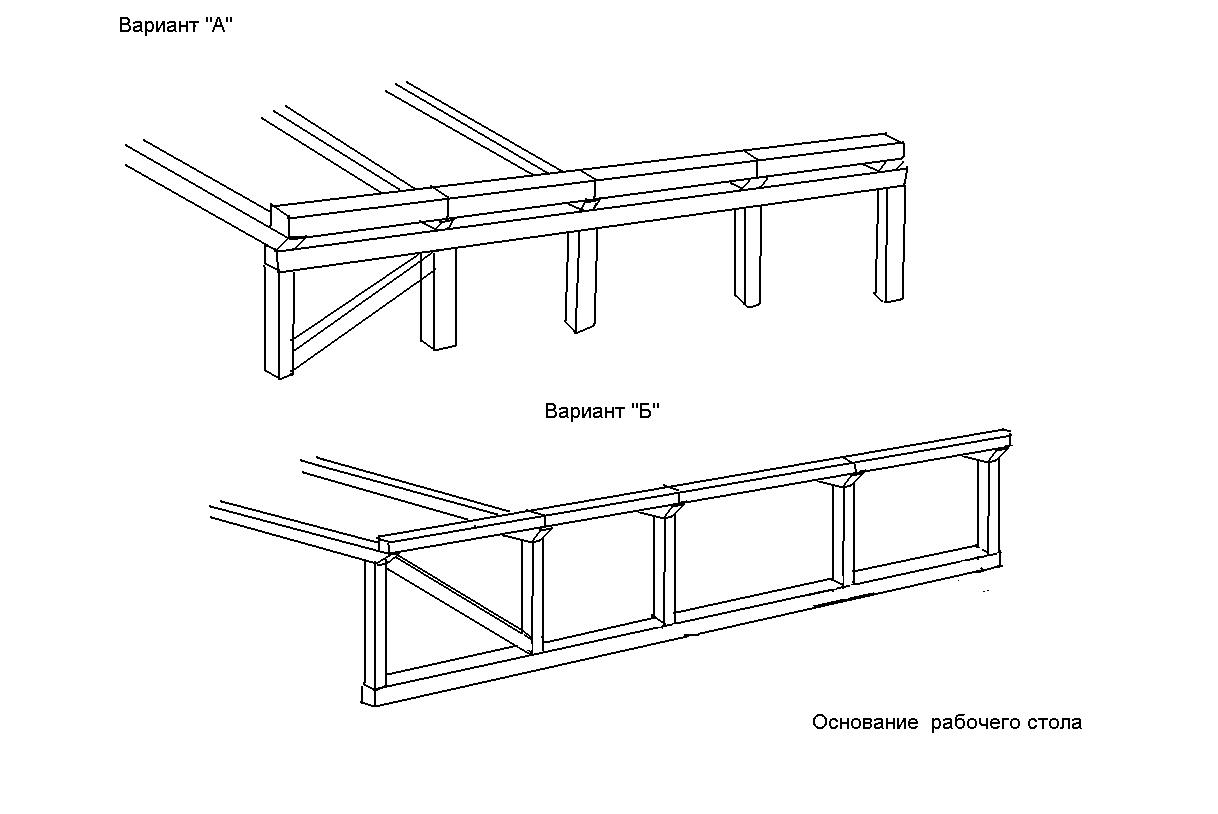 Вариант "А"

Вариант "Б"

Основание рабочего стола