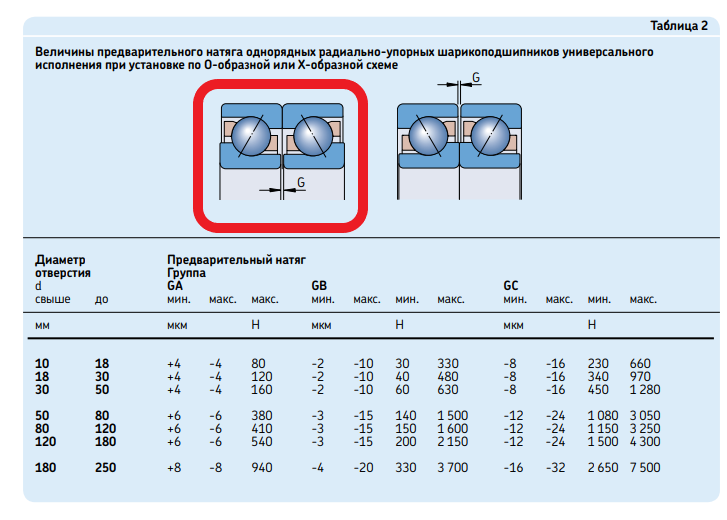 Таблица 2

Величины предварительного натяга однорядных радиально-упорных шарикоподшипников универсального исполнения при установке по О-образной или Х-образной схеме

G

G

| Диаметр отверстия d свыше | до | Предварительный натяг Группа GA мин. | макс. | макс. | GB мин. | макс. | мин. | макс. | GC мин. | макс. | мин. | макс. |
|---|---|---|---|---|---|---|---|---|---|---|---|---|
| мм | | мкм | | Н | мкм | | Н | | мкм | | Н | |
| 10 | 18 | +4 | -4 | 80 | -2 | -10 | 30 | 330 | -8 | -16 | 230 | 660 |
| 18 | 30 | +4 | -4 | 120 | -2 | -10 | 40 | 480 | -8 | -16 | 340 | 970 |
| 30 | 50 | +4 | -4 | 160 | -2 | -10 | 60 | 630 | -8 | -16 | 450 | 1 280 |
| 50 | 80 | +6 | -6 | 380 | -3 | -15 | 140 | 1 500 | -12 | -24 | 1 080 | 3 050 |
| 80 | 120 | +6 | -6 | 410 | -3 | -15 | 150 | 1 600 | -12 | -24 | 1 150 | 3 250 |
| 120 | 180 | +6 | -6 | 540 | -3 | -15 | 200 | 2 150 | -12 | -24 | 1 500 | 4 300 |
| 180 | 250 | +8 | -8 | 940 | -4 | -20 | 330 | 3 700 | -16 | -32 | 2 650 | 7 500 |