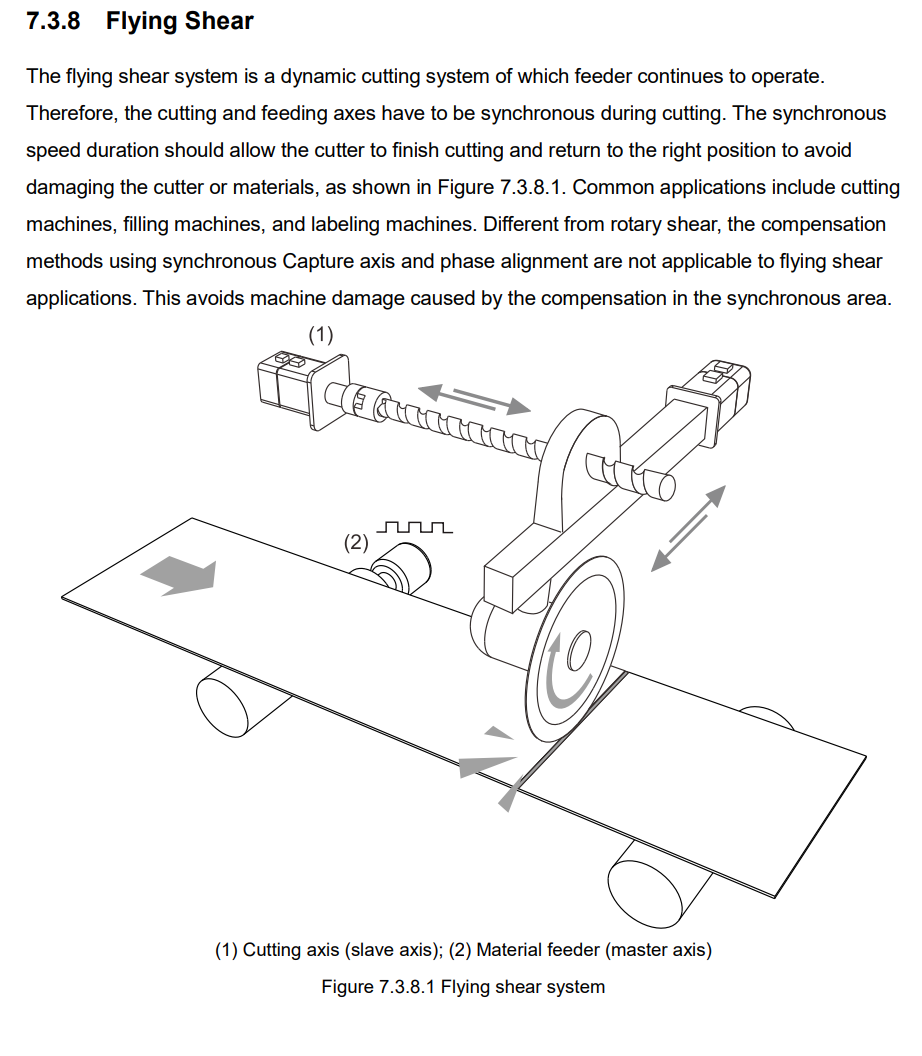 7.3.8 Flying Shear

The flying shear system is a dynamic cutting system of which feeder continues to operate. Therefore, the cutting and feeding axes have to be synchronous during cutting. The synchronous speed duration should allow the cutter to finish cutting and return to the right position to avoid damaging the cutter or materials, as shown in Figure 7.3.8.1. Common applications include cutting machines, filling machines, and labeling machines. Different from rotary shear, the compensation methods using synchronous Capture axis and phase alignment are not applicable to flying shear applications. This avoids machine damage caused by the compensation in the synchronous area.

(1)

(2)

(1) Cutting axis (slave axis); (2) Material feeder (master axis)

Figure 7.3.8.1 Flying shear system