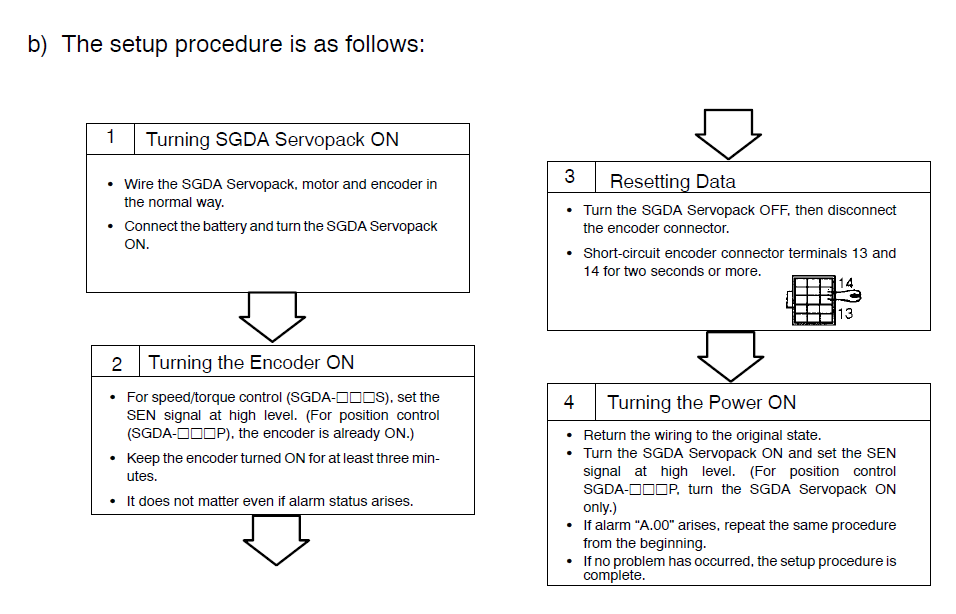 b) The setup procedure is as follows:

1 Turning SGDA Servopack ON

• Wire the SGDA Servopack, motor and encoder in the normal way.

• Connect the battery and turn the SGDA Servopack ON.

2 Turning the Encoder ON

• For speed/torque control (SGDA-□□□S), set the SEN signal at high level. (For position control (SGDA-□□□P), the encoder is already ON.)

• Keep the encoder turned ON for at least three minutes.

• It does not matter even if alarm status arises.

3 Resetting Data

• Turn the SGDA Servopack OFF, then disconnect the encoder connector.

• Short-circuit encoder connector terminals 13 and 14 for two seconds or more.

14
13

4 Turning the Power ON

• Return the wiring to the original state.
• Turn the SGDA Servopack ON and set the SEN signal at high level. (For position control SGDA-□□□P, turn the SGDA Servopack ON only.)
• If alarm "A.00" arises, repeat the same procedure from the beginning.
• If no problem has occurred, the setup procedure is complete.