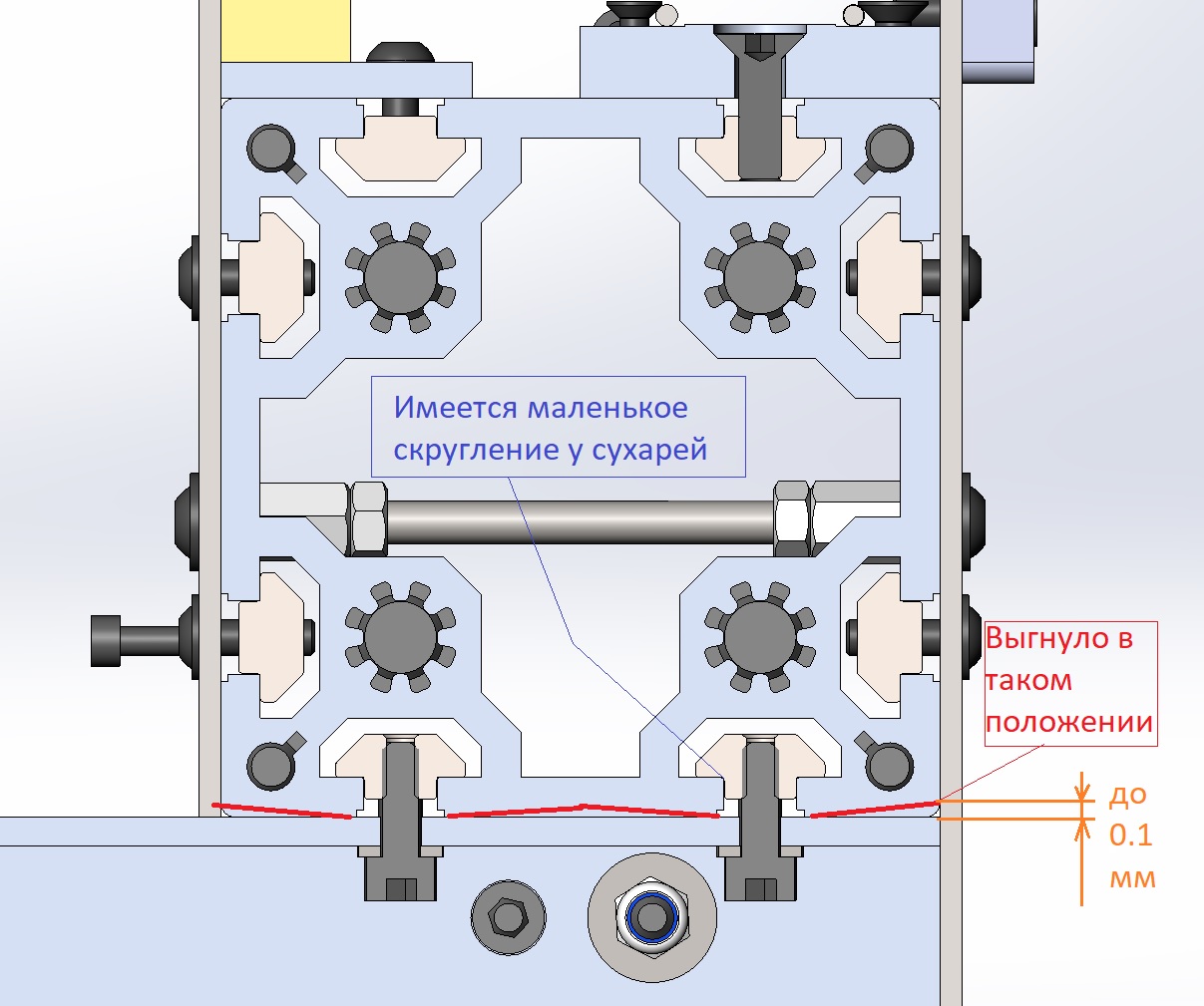 Имеется маленькое скругление у сухарей

Выгнуло в таком положении

до 0.1 мм