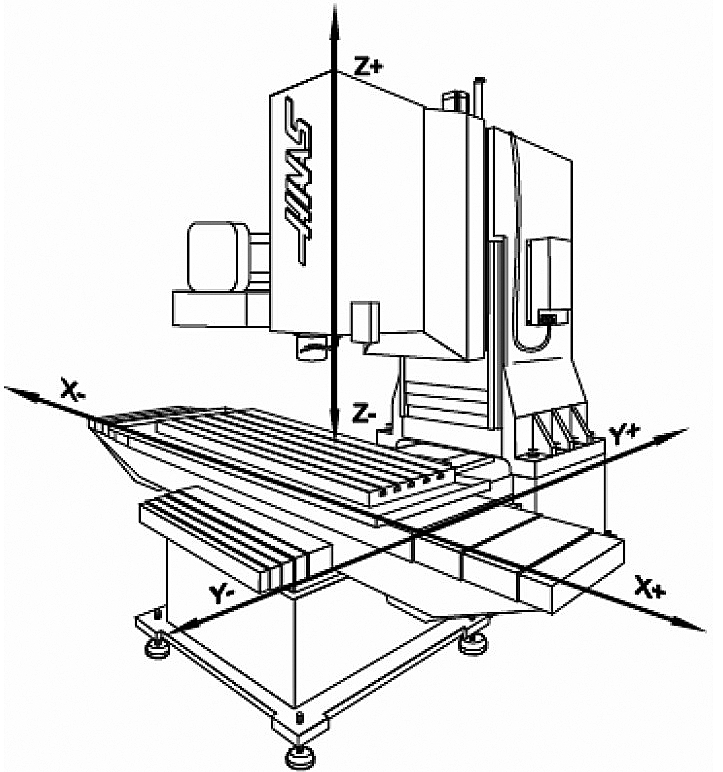 Z+
HAAS
X-
Z-
Y+
Y-
X+