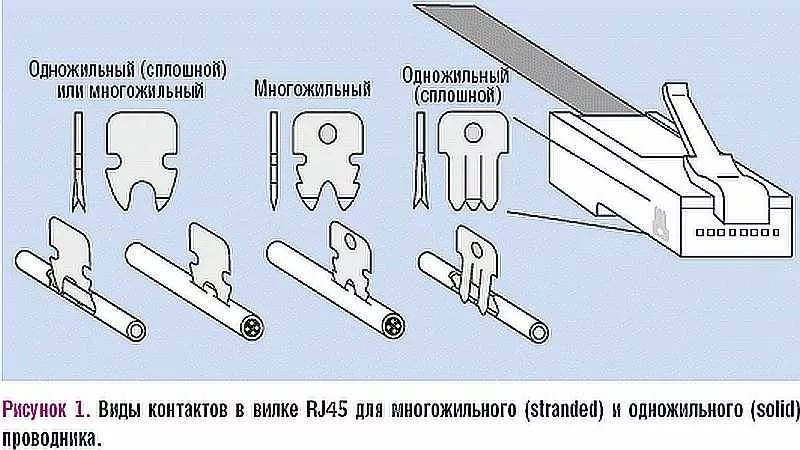 Одножильный (сплошной) или многожильный

Многожильный

Одножильный (сплошной)

Рисунок 1. Виды контактов в вилке RJ45 для многожильного (stranded) и одножильного (solid) проводника.