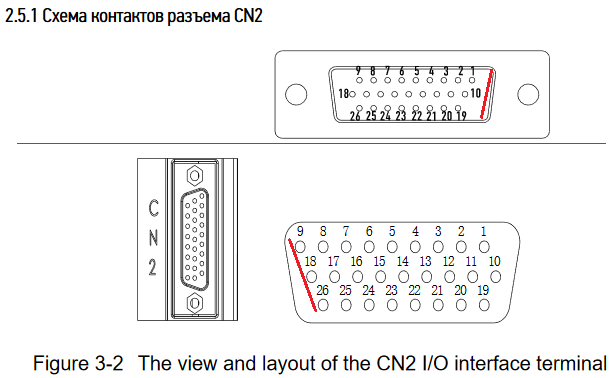 2.5.1 Схема контактов разъема CN2

9 8 7 6 5 4 3 2 1
18 10
26 25 24 23 22 21 20 19

C
N
2

9 8 7 6 5 4 3 2 1
18 17 16 15 14 13 12 11 10
26 25 24 23 22 21 20 19

Figure 3-2 The view and layout of the CN2 I/O interface terminal