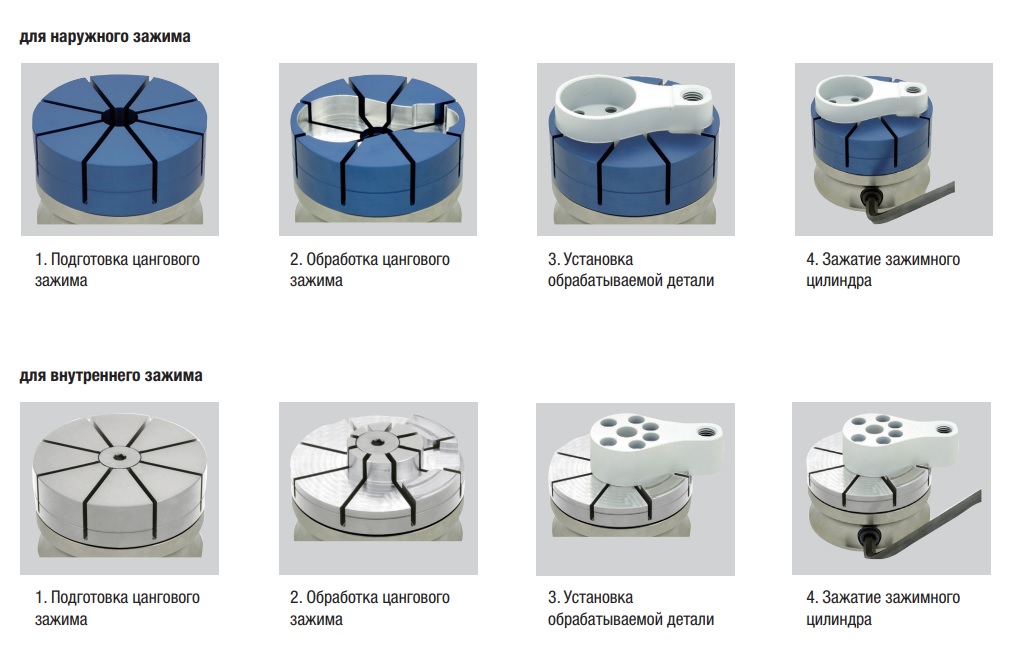 для наружного зажима

1. Подготовка цангового зажима

2. Обработка цангового зажима

3. Установка обрабатываемой детали

4. Зажатие зажимного цилиндра

для внутреннего зажима

1. Подготовка цангового зажима

2. Обработка цангового зажима

3. Установка обрабатываемой детали

4. Зажатие зажимного цилиндра