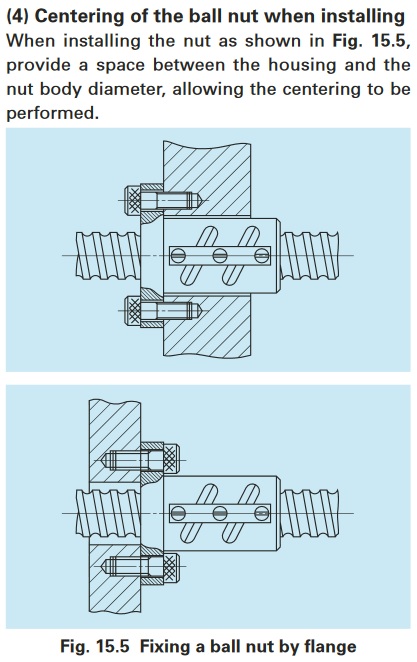 (4) Centering of the ball nut when installing

When installing the nut as shown in Fig. 15.5, provide a space between the housing and the nut body diameter, allowing the centering to be performed.

Fig. 15.5 Fixing a ball nut by flange