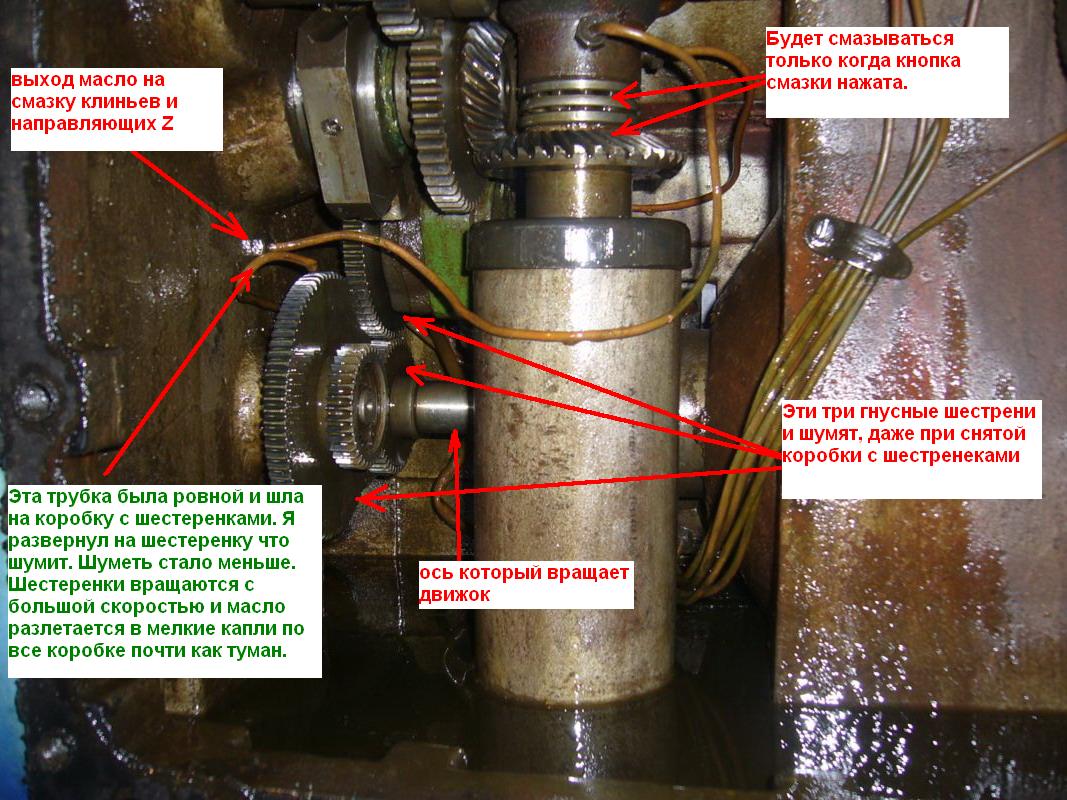 выход масло на смазку клиньев и направляющих Z

Будет смазываться только когда кнопка смазки нажата.

Эти три гнусные шестрени и шумят, даже при снятой коробки с шестренеками

Эта трубка была ровной и шла на коробку с шестеренками. Я развернул на шестеренку что шумит. Шуметь стало меньше. Шестеренки вращаются с большой скоростью и масло разлетается в мелкие капли по все коробке почти как туман.

ось который вращает движок