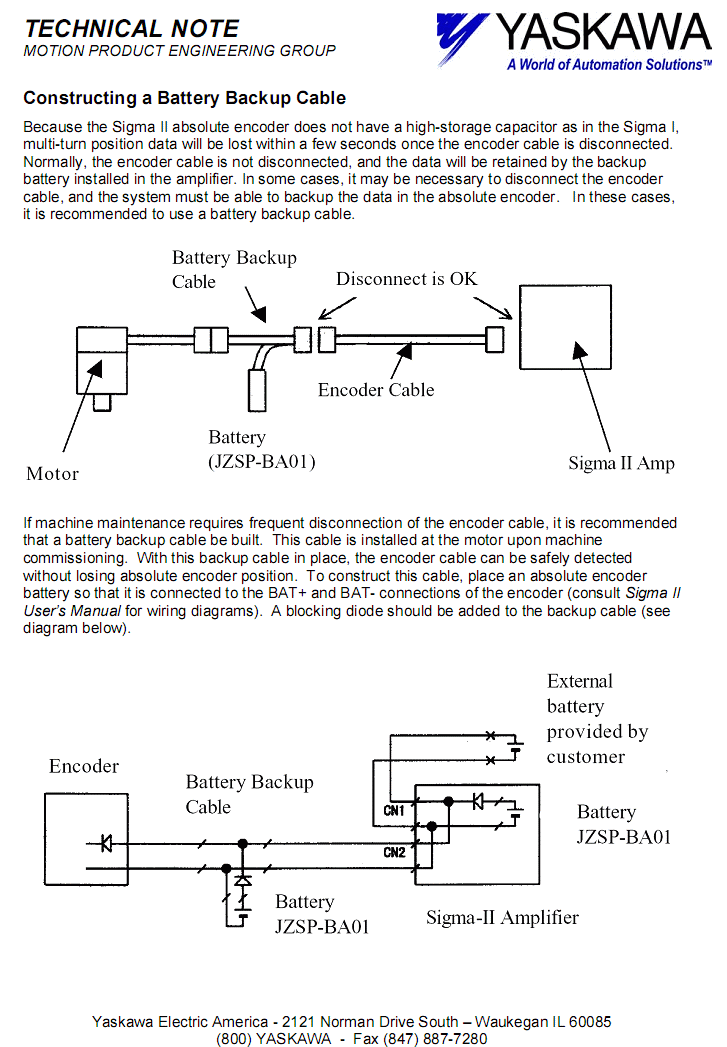 TECHNICAL NOTE
MOTION PRODUCT ENGINEERING GROUP

YASKAWA
A World of Automation Solutions™

Constructing a Battery Backup Cable

Because the Sigma II absolute encoder does not have a high-storage capacitor as in the Sigma I, multi-turn position data will be lost within a few seconds once the encoder cable is disconnected. Normally, the encoder cable is not disconnected, and the data will be retained by the backup battery installed in the amplifier. In some cases, it may be necessary to disconnect the encoder cable, and the system must be able to backup the data in the absolute encoder. In these cases, it is recommended to use a battery backup cable.

Battery Backup Cable
Disconnect is OK
Encoder Cable
Battery (JZSP-BA01)
Motor
Sigma II Amp

If machine maintenance requires frequent disconnection of the encoder cable, it is recommended that a battery backup cable be built. This cable is installed at the motor upon machine commissioning. With this backup cable in place, the encoder cable can be safely detected without losing absolute encoder position. To construct this cable, place an absolute encoder battery so that it is connected to the BAT+ and BAT- connections of the encoder (consult Sigma II User's Manual for wiring diagrams). A blocking diode should be added to the backup cable (see diagram below).

External battery provided by customer
Encoder
Battery Backup Cable
CN1
CN2
Battery JZSP-BA01
Battery JZSP-BA01
Sigma-II Amplifier

Yaskawa Electric America - 2121 Norman Drive South – Waukegan IL 60085
(800) YASKAWA - Fax (847) 887-7280