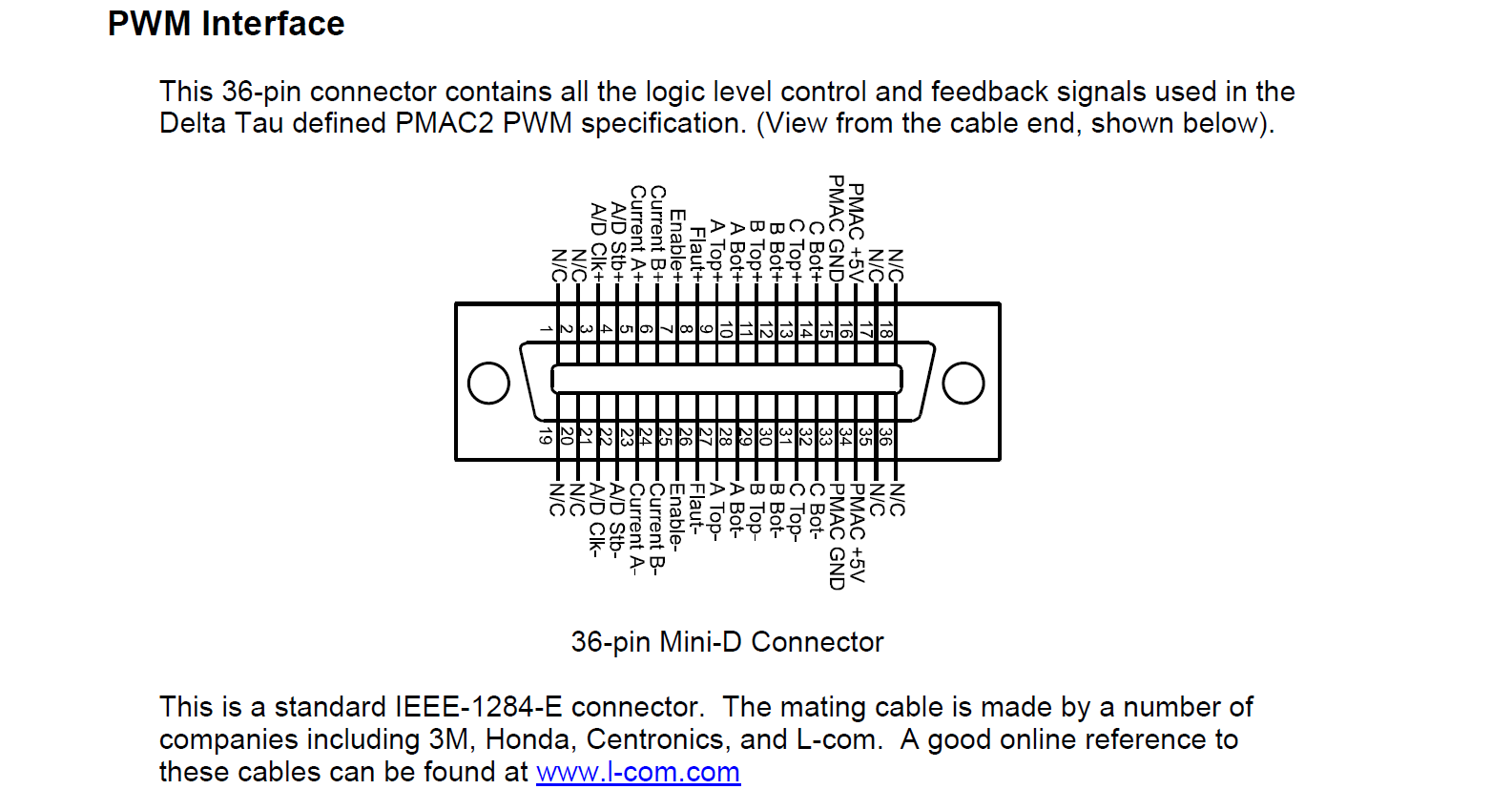 PWM Interface

This 36-pin connector contains all the logic level control and feedback signals used in the Delta Tau defined PMAC2 PWM specification. (View from the cable end, shown below).

N/C
N/C
A/D Clk+
A/D Stb+
Current A+
Current B+
Enable+
Flaut+
A Top+
A Bot+
B Top+
B Bot+
C Top+
C Bot+
PMAC GND
PMAC +5V
N/C
N/C

1 2 3 4 5 6 7 8 9 10 11 12 13 14 15 16 17 18

19 20 21 22 23 24 25 26 27 28 29 30 31 32 33 34 35 36

N/C
N/C
A/D Clk-
A/D Stb-
Current A-
Current B-
Enable-
Flaut-
A Top-
A Bot-
B Top-
B Bot-
C Top-
C Bot-
PMAC GND
PMAC +5V
N/C
N/C

36-pin Mini-D Connector

This is a standard IEEE-1284-E connector. The mating cable is made by a number of companies including 3M, Honda, Centronics, and L-com. A good online reference to these cables can be found at www.l-com.com