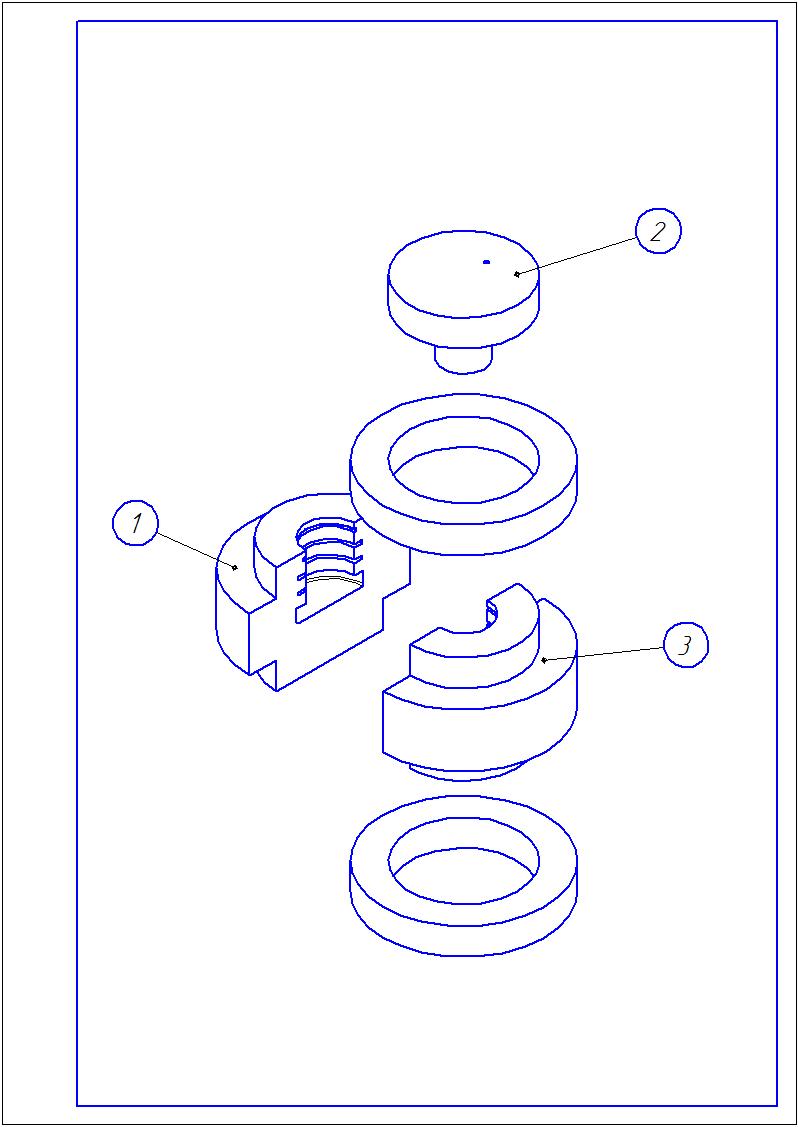 2

1

3