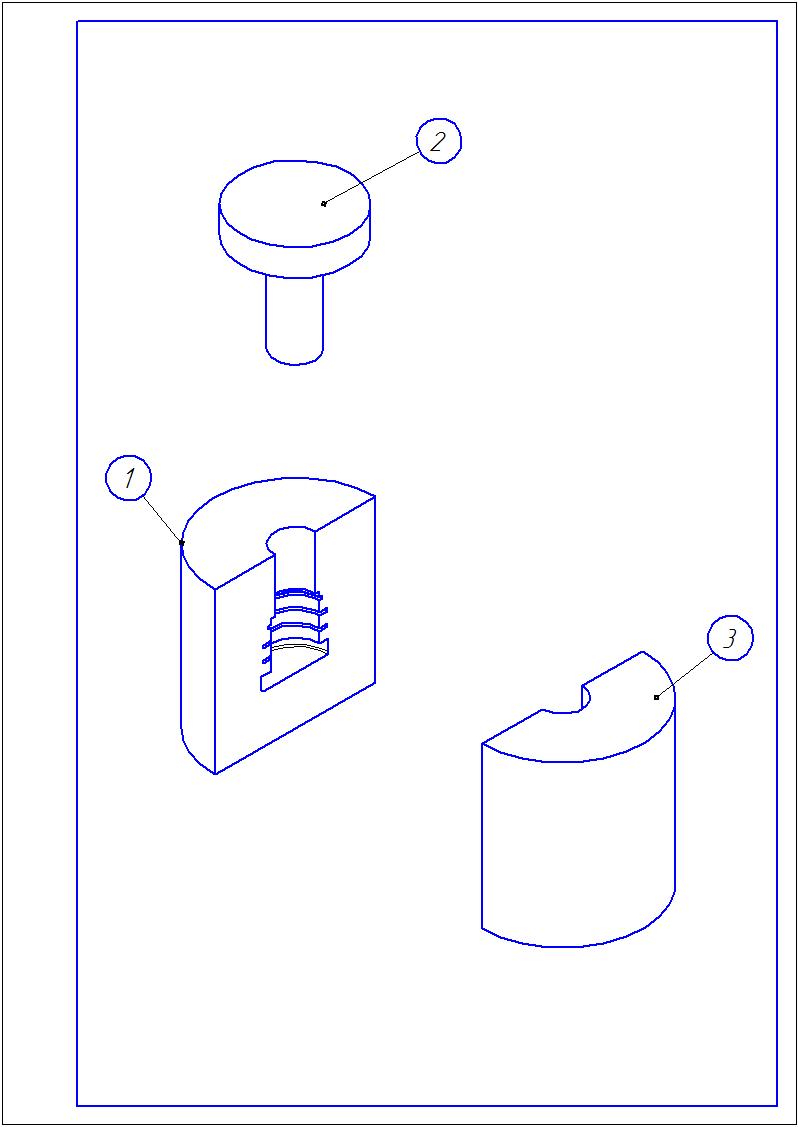 2

1

3