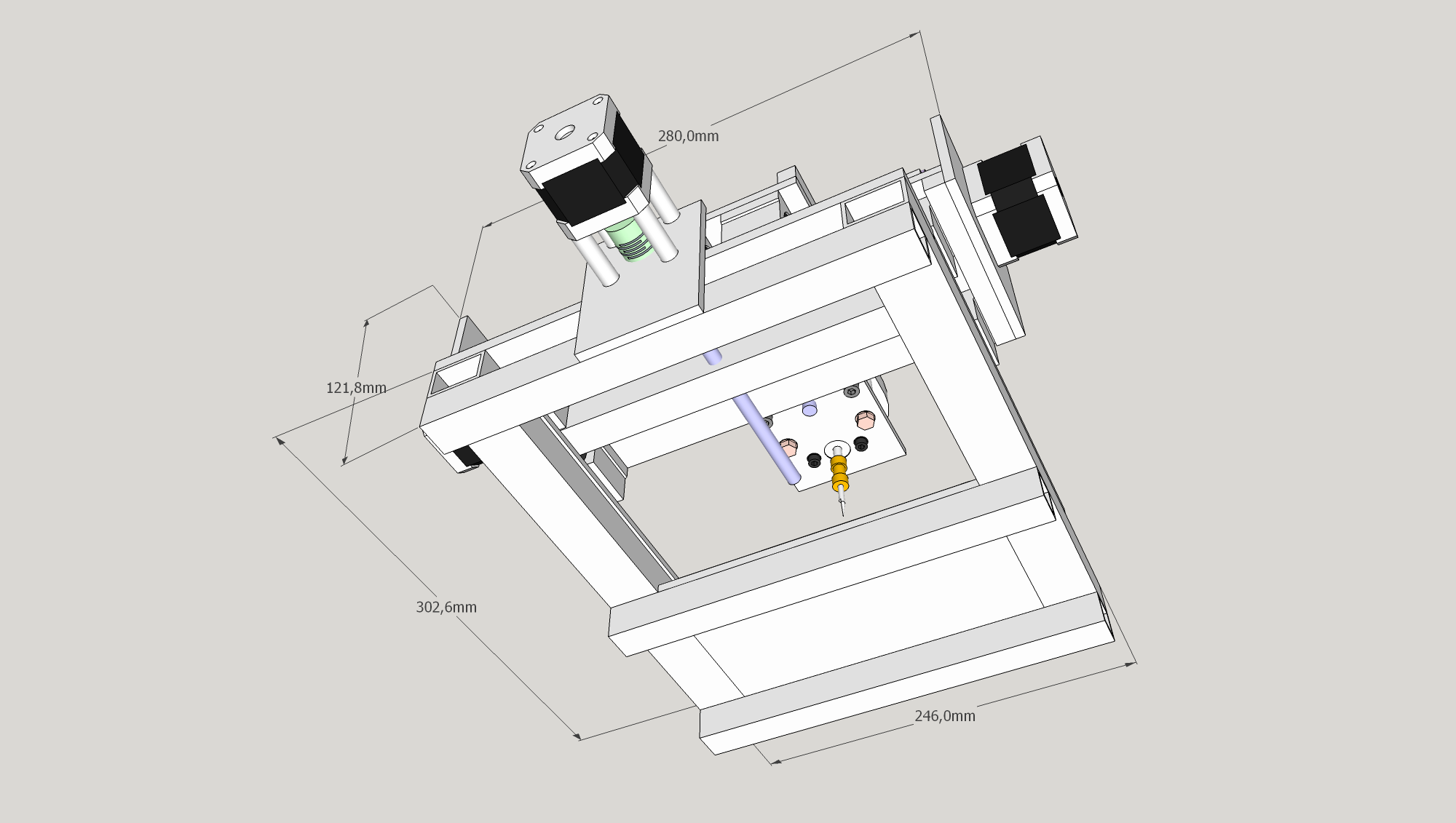 280,0mm

121,8mm

302,6mm

246,0mm