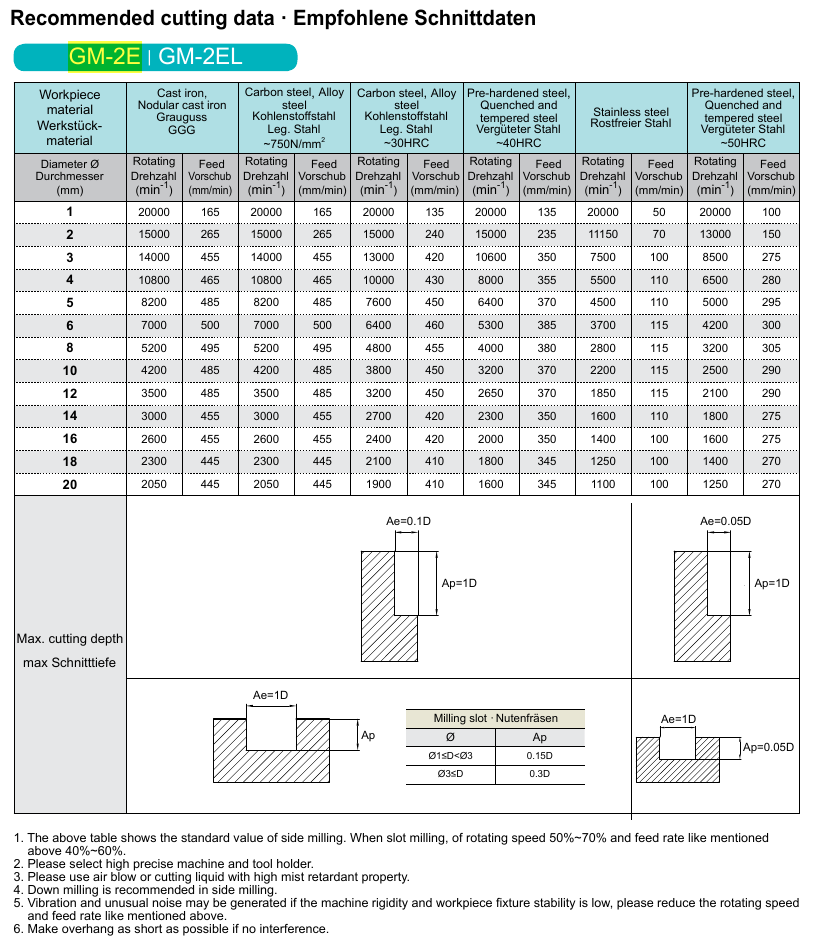 Recommended cutting data · Empfohlene Schnittdaten

GM-2E | GM-2EL

| Workpiece material Werkstück-material | Cast iron, Nodular cast iron Grauguss GGG | | Carbon steel, Alloy steel Kohlenstoffstahl Leg. Stahl ~750N/mm$^2$ | | Carbon steel, Alloy steel Kohlenstoffstahl Leg. Stahl ~30HRC | | Pre-hardened steel, Quenched and tempered steel Vergüteter Stahl ~40HRC | | Stainless steel Rostfreier Stahl | | Pre-hardened steel, Quenched and tempered steel Vergüteter Stahl ~50HRC | |
|---|---|---|---|---|---|---|---|---|---|---|---|---|
| Diameter Ø Durchmesser (mm) | Rotating Drehzahl (min$^{-1}$) | Feed Vorschub (mm/min) | Rotating Drehzahl (min$^{-1}$) | Feed Vorschub (mm/min) | Rotating Drehzahl (min$^{-1}$) | Feed Vorschub (mm/min) | Rotating Drehzahl (min$^{-1}$) | Feed Vorschub (mm/min) | Rotating Drehzahl (min$^{-1}$) | Feed Vorschub (mm/min) | Rotating Drehzahl (min$^{-1}$) | Feed Vorschub (mm/min) |
| 1 | 20000 | 165 | 20000 | 165 | 20000 | 135 | 20000 | 135 | 20000 | 50 | 20000 | 100 |
| 2 | 15000 | 265 | 15000 | 265 | 15000 | 240 | 15000 | 235 | 11150 | 70 | 13000 | 150 |
| 3 | 14000 | 455 | 14000 | 455 | 13000 | 420 | 10600 | 350 | 7500 | 100 | 8500 | 275 |
| 4 | 10800 | 465 | 10800 | 465 | 10000 | 430 | 8000 | 355 | 5500 | 110 | 6500 | 280 |
| 5 | 8200 | 485 | 8200 | 485 | 7600 | 450 | 6400 | 370 | 4500 | 110 | 5000 | 295 |
| 6 | 7000 | 500 | 7000 | 500 | 6400 | 460 | 5300 | 385 | 3700 | 115 | 4200 | 300 |
| 8 | 5200 | 495 | 5200 | 495 | 4800 | 455 | 4000 | 380 | 2800 | 115 | 3200 | 305 |
| 10 | 4200 | 485 | 4200 | 485 | 3800 | 450 | 3200 | 370 | 2200 | 115 | 2500 | 290 |
| 12 | 3500 | 485 | 3500 | 485 | 3200 | 450 | 2650 | 370 | 1850 | 115 | 2100 | 290 |
| 14 | 3000 | 455 | 3000 | 455 | 2700 | 420 | 2300 | 350 | 1600 | 110 | 1800 | 275 |
| 16 | 2600 | 455 | 2600 | 455 | 2400 | 420 | 2000 | 350 | 1400 | 100 | 1600 | 275 |
| 18 | 2300 | 445 | 2300 | 445 | 2100 | 410 | 1800 | 345 | 1250 | 100 | 1400 | 270 |
| 20 | 2050 | 445 | 2050 | 445 | 1900 | 410 | 1600 | 345 | 1100 | 100 | 1250 | 270 |

Max. cutting depth
max Schnitttiefe

Ae=0.1D
Ap=1D

Ae=0.05D
Ap=1D

Ae=1D
Ap

| Milling slot · Nutenfräsen | |
|---|---|
| Ø | Ap |
| Ø1≤D<Ø3 | 0.15D |
| Ø3≤D | 0.3D |

Ae=1D
Ap=0.05D

1. The above table shows the standard value of side milling. When slot milling, of rotating speed 50%~70% and feed rate like mentioned above 40%~60%.
2. Please select high precise machine and tool holder.
3. Please use air blow or cutting liquid with high mist retardant property.
4. Down milling is recommended in side milling.
5. Vibration and unusual noise may be generated if the machine rigidity and workpiece fixture stability is low, please reduce the rotating speed and feed rate like mentioned above.
6. Make overhang as short as possible if no interference.