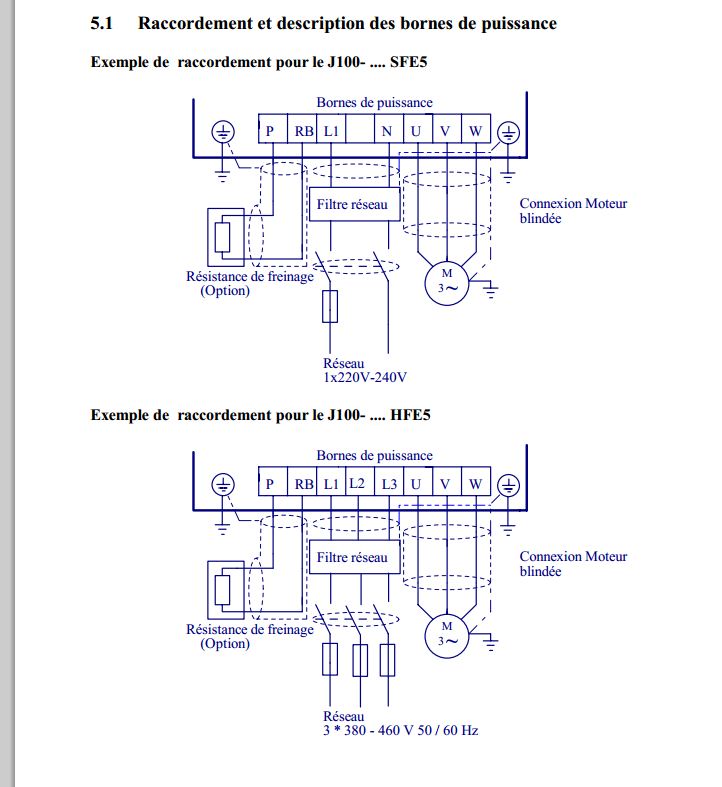 5.1 Raccordement et description des bornes de puissance

Exemple de raccordement pour le J100- .... SFE5

Bornes de puissance

P RB L1 N U V W

Filtre réseau

Connexion Moteur blindée

Résistance de freinage (Option)

M 3~

Réseau 1x220V-240V

Exemple de raccordement pour le J100- .... HFE5

Bornes de puissance

P RB L1 L2 L3 U V W

Filtre réseau

Connexion Moteur blindée

Résistance de freinage (Option)

M 3~

Réseau 3 * 380 - 460 V 50 / 60 Hz