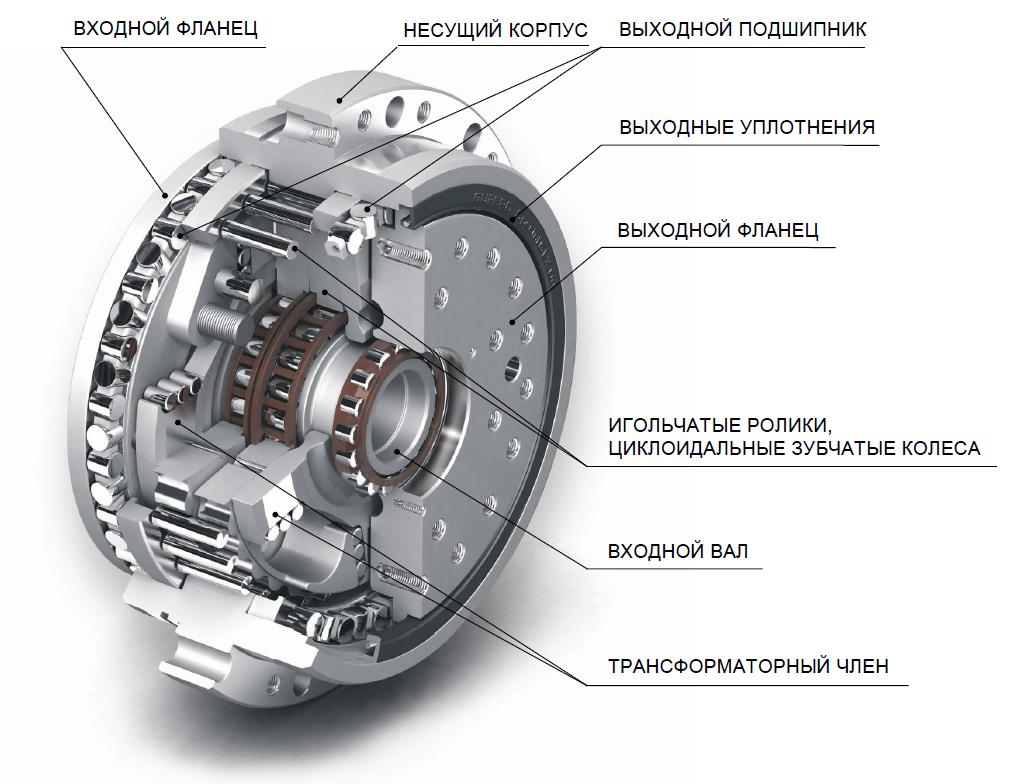 ВХОДНОЙ ФЛАНЕЦ

НЕСУЩИЙ КОРПУС

ВЫХОДНОЙ ПОДШИПНИК

ВЫХОДНЫЕ УПЛОТНЕНИЯ

ВЫХОДНОЙ ФЛАНЕЦ

ИГОЛЬЧАТЫЕ РОЛИКИ, ЦИКЛОИДАЛЬНЫЕ ЗУБЧАТЫЕ КОЛЕСА

ВХОДНОЙ ВАЛ

ТРАНСФОРМАТОРНЫЙ ЧЛЕН