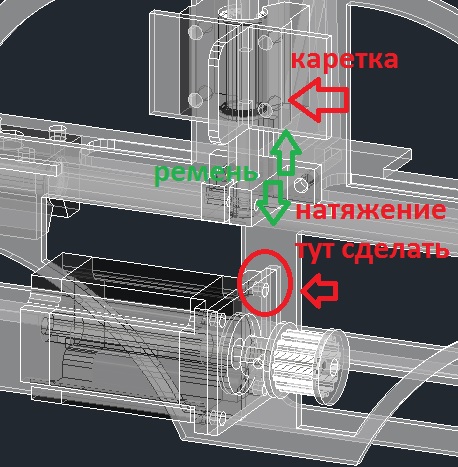 каретка

ремень

натяжение тут сделать