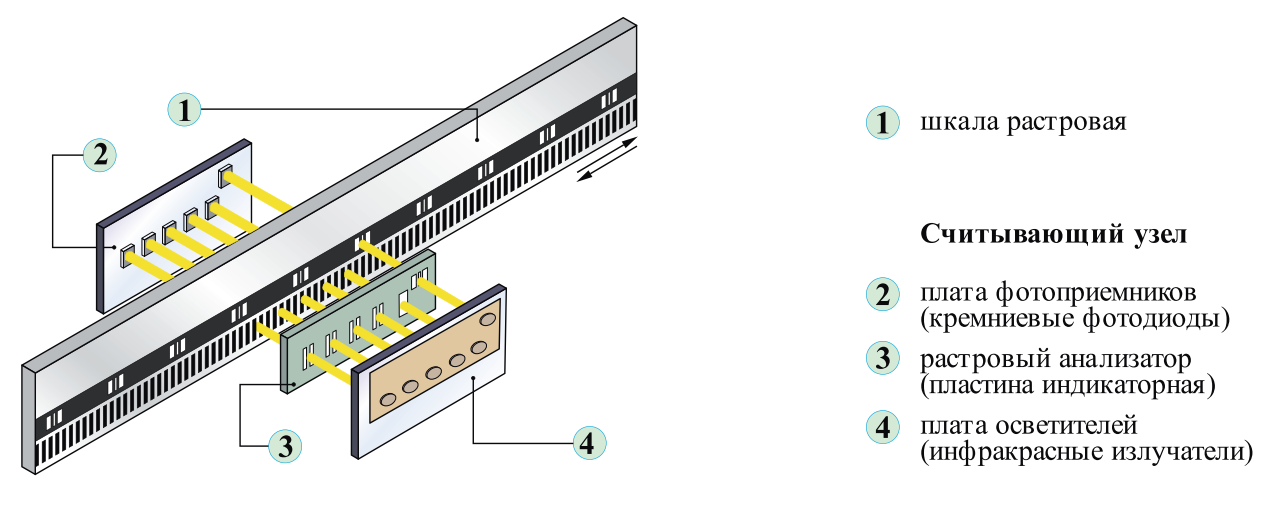 1

2

3

4

1 шкала растровая

Считывающий узел

2 плата фотоприемников (кремниевые фотодиоды)

3 растровый анализатор (пластина индикаторная)

4 плата осветителей (инфракрасные излучатели)