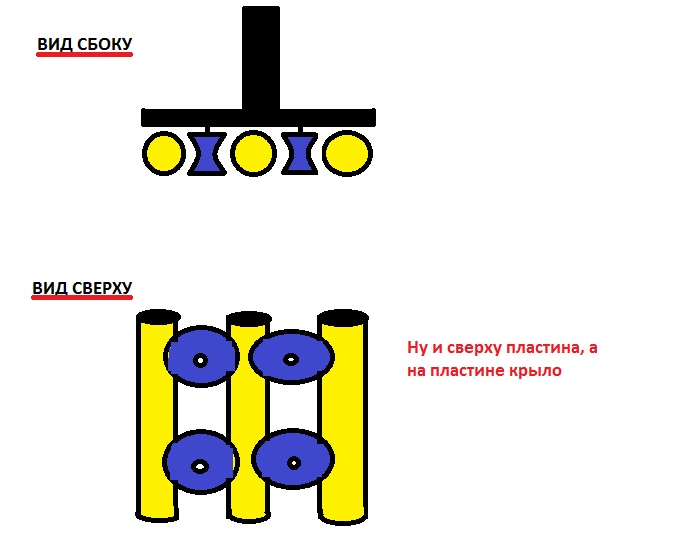 ВИД СБОКУ

ВИД СВЕРХУ

Ну и сверху пластина, а на пластине крыло