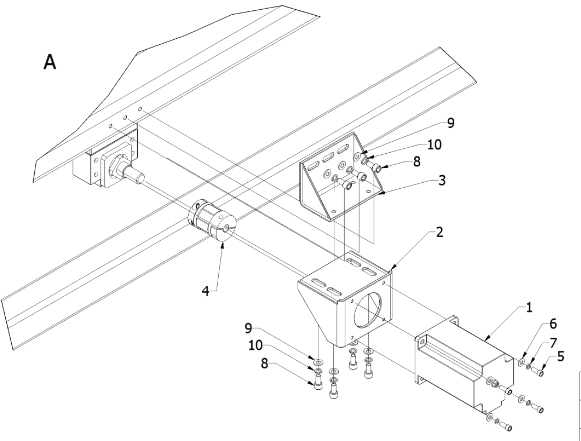 A

9
10
8
3
2
4
1
6
7
5
9
10
8