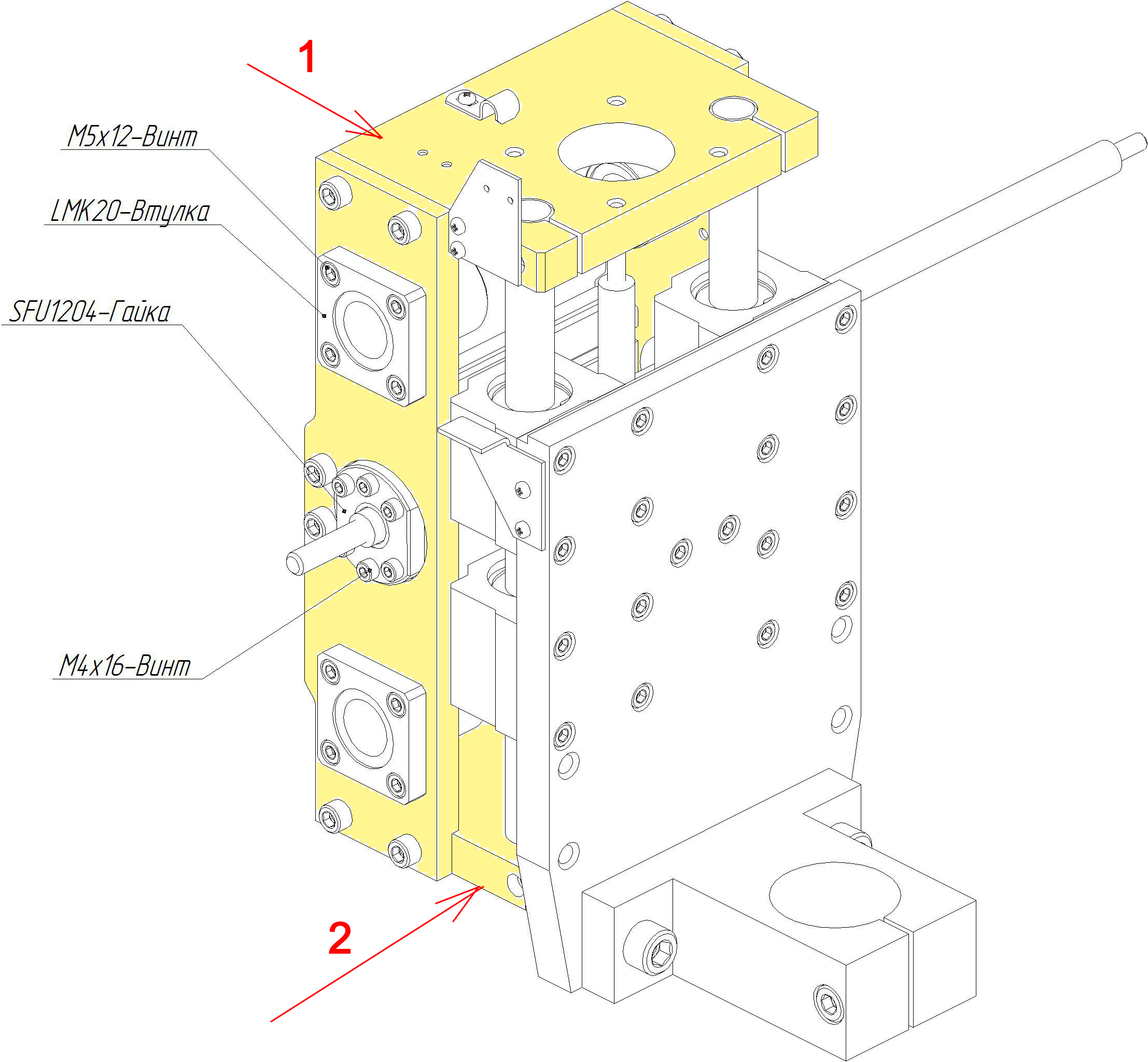 1

M5x12-Винт

LMK20-Втулка

SFU1204-Гайка

M4x16-Винт

2