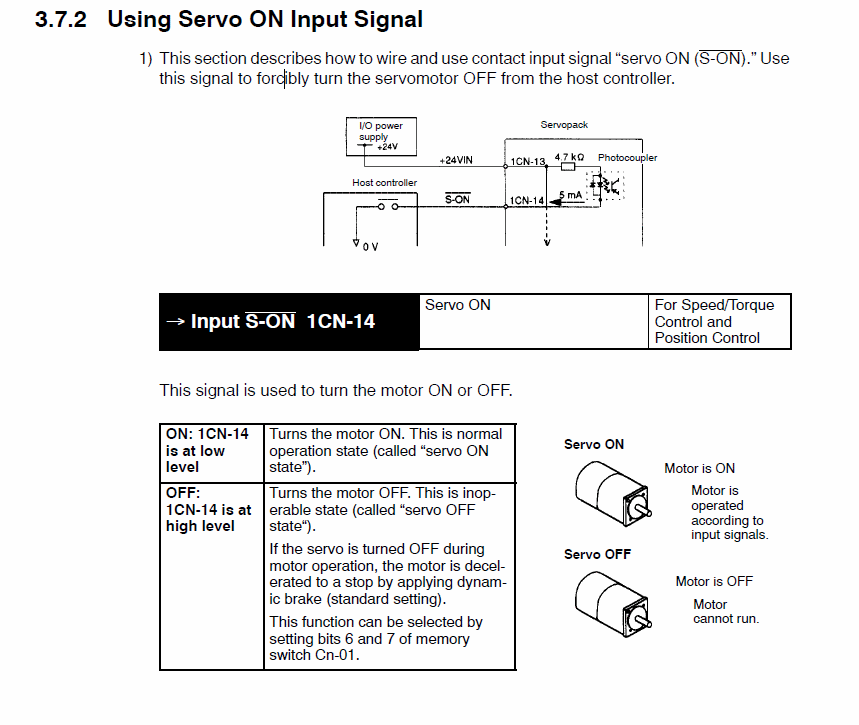 3.7.2 Using Servo ON Input Signal

1) This section describes how to wire and use contact input signal "servo ON ($\overline{\text{S-ON}}$)." Use this signal to forcibly turn the servomotor OFF from the host controller.

I/O power supply
+24V
Servopack
+24VIN
1CN-13
4.7 kΩ
Photocoupler
Host controller
$\overline{\text{S-ON}}$
1CN-14
5 mA
0 V

| → Input $\overline{\text{S-ON}}$ 1CN-14 | Servo ON | For Speed/Torque Control and Position Control |
|---|---|---|

This signal is used to turn the motor ON or OFF.

| ON: 1CN-14 is at low level | Turns the motor ON. This is normal operation state (called "servo ON state"). |
|---|---|
| OFF: 1CN-14 is at high level | Turns the motor OFF. This is inoperable state (called "servo OFF state"). If the servo is turned OFF during motor operation, the motor is decelerated to a stop by applying dynamic brake (standard setting). This function can be selected by setting bits 6 and 7 of memory switch Cn-01. |

Servo ON
Motor is ON
Motor is operated according to input signals.

Servo OFF
Motor is OFF
Motor cannot run.