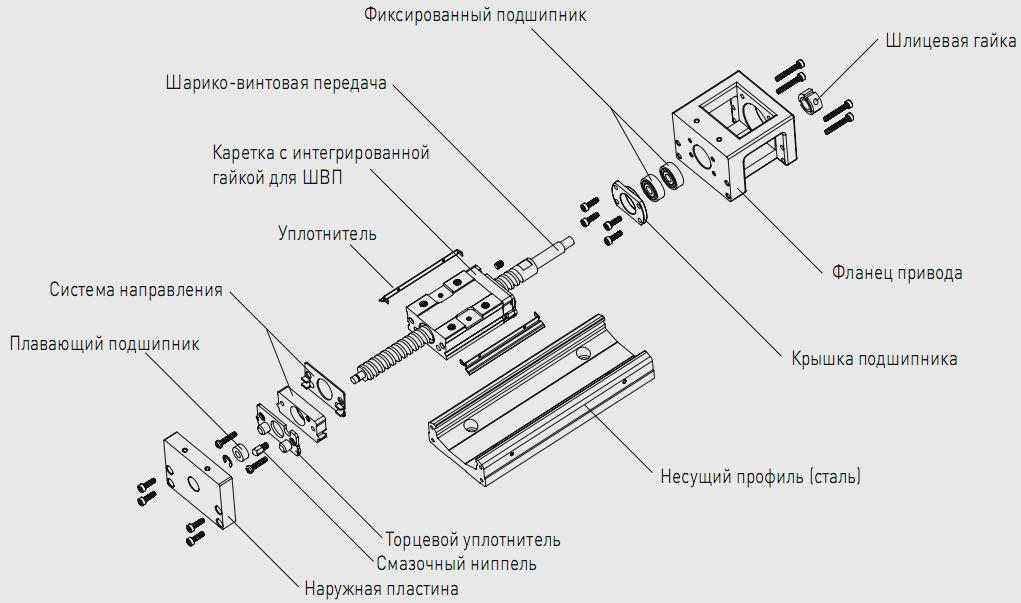 Фиксированный подшипник

Шлицевая гайка

Шарико-винтовая передача

Каретка с интегрированной гайкой для ШВП

Уплотнитель

Система направления

Плавающий подшипник

Фланец привода

Крышка подшипника

Несущий профиль (сталь)

Торцевой уплотнитель

Смазочный ниппель

Наружная пластина