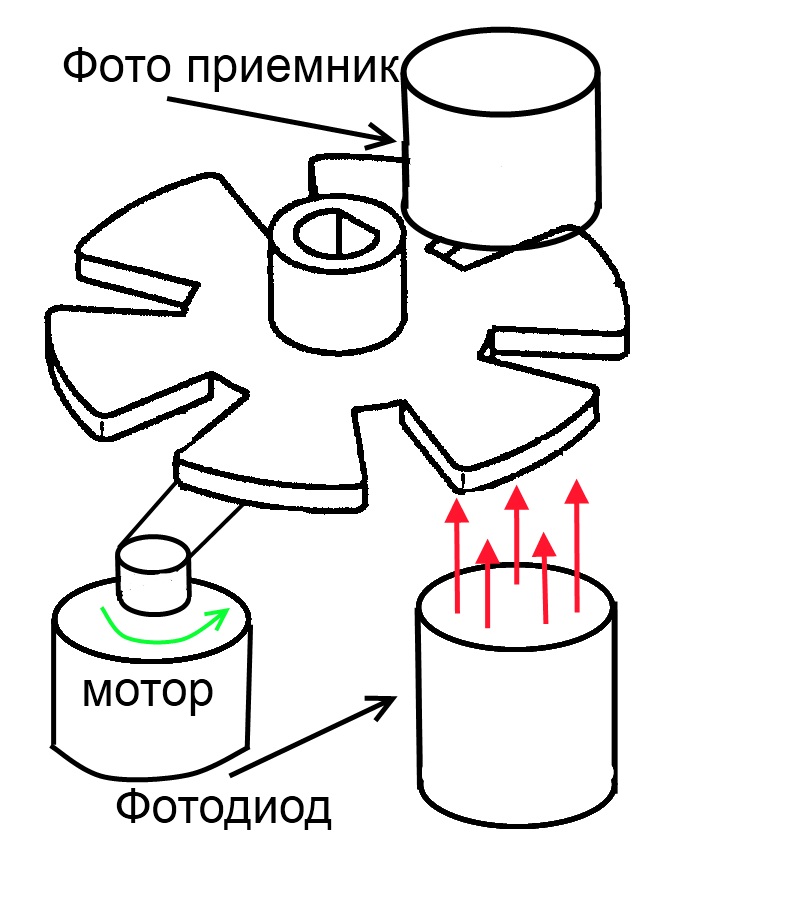 Фото приемник

мотор

Фотодиод