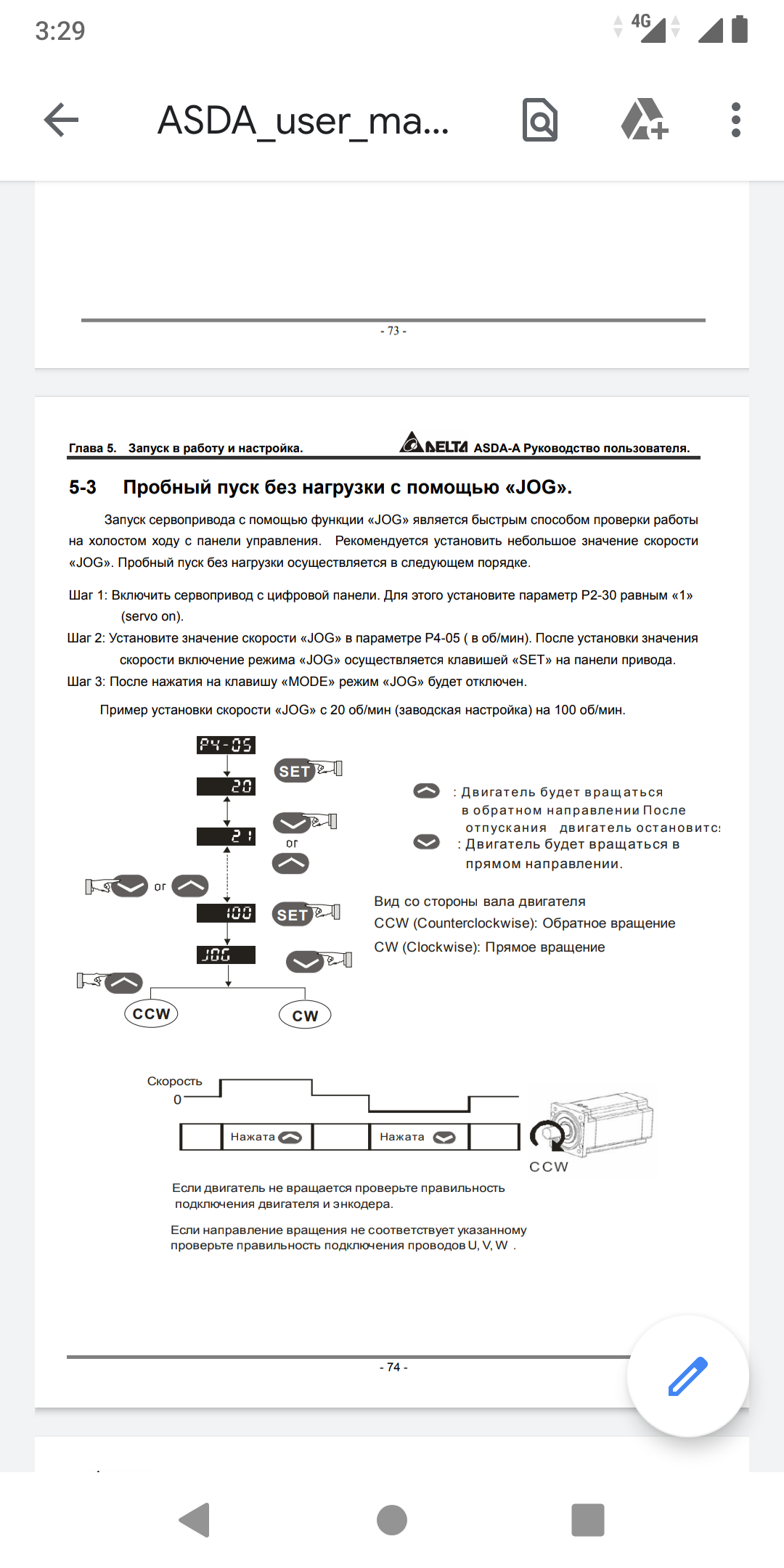 3:29

4G

ASDA_user_ma...

- 73 -

Глава 5. Запуск в работу и настройка.

DELTA ASDA-A Руководство пользователя.

5-3 Пробный пуск без нагрузки с помощью «JOG».

Запуск сервопривода с помощью функции «JOG» является быстрым способом проверки работы на холостом ходу с панели управления. Рекомендуется установить небольшое значение скорости «JOG». Пробный пуск без нагрузки осуществляется в следующем порядке.

Шаг 1: Включить сервопривод с цифровой панели. Для этого установите параметр P2-30 равным «1» (servo on).

Шаг 2: Установите значение скорости «JOG» в параметре P4-05 ( в об/мин). После установки значения скорости включение режима «JOG» осуществляется клавишей «SET» на панели привода.

Шаг 3: После нажатия на клавишу «MODE» режим «JOG» будет отключен.

Пример установки скорости «JOG» с 20 об/мин (заводская настройка) на 100 об/мин.

P4-05

SET

20

21

or

or

100

SET

JOG

CCW

CW

: Двигатель будет вращаться в обратном направлении После отпускания двигатель остановитс:

: Двигатель будет вращаться в прямом направлении.

Вид со стороны вала двигателя
CCW (Counterclockwise): Обратное вращение
CW (Clockwise): Прямое вращение

Скорость

0

Нажата

Нажата

CCW

Если двигатель не вращается проверьте правильность подключения двигателя и энкодера.

Если направление вращения не соответствует указанному проверьте правильность подключения проводов U, V, W .

- 74 -