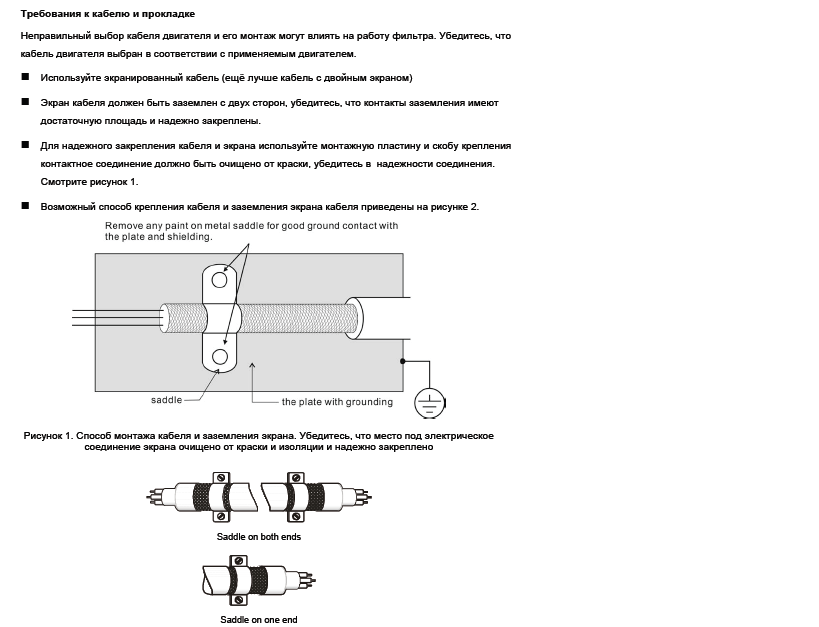 Требования к кабелю и прокладке

Неправильный выбор кабеля двигателя и его монтаж могут влиять на работу фильтра. Убедитесь, что кабель двигателя выбран в соответствии с применяемым двигателем.

■ Используйте экранированный кабель (ещё лучше кабель с двойным экраном)

■ Экран кабеля должен быть заземлен с двух сторон, убедитесь, что контакты заземления имеют достаточную площадь и надежно закреплены.

■ Для надежного закрепления кабеля и экрана используйте монтажную пластину и скобу крепления контактное соединение должно быть очищено от краски, убедитесь в надежности соединения. Смотрите рисунок 1.

■ Возможный способ крепления кабеля и заземления экрана кабеля приведены на рисунке 2.

Remove any paint on metal saddle for good ground contact with the plate and shielding.

saddle

the plate with grounding

Рисунок 1. Способ монтажа кабеля и заземления экрана. Убедитесь, что место под электрическое соединение экрана очищено от краски и изоляции и надежно закреплено

Saddle on both ends

Saddle on one end