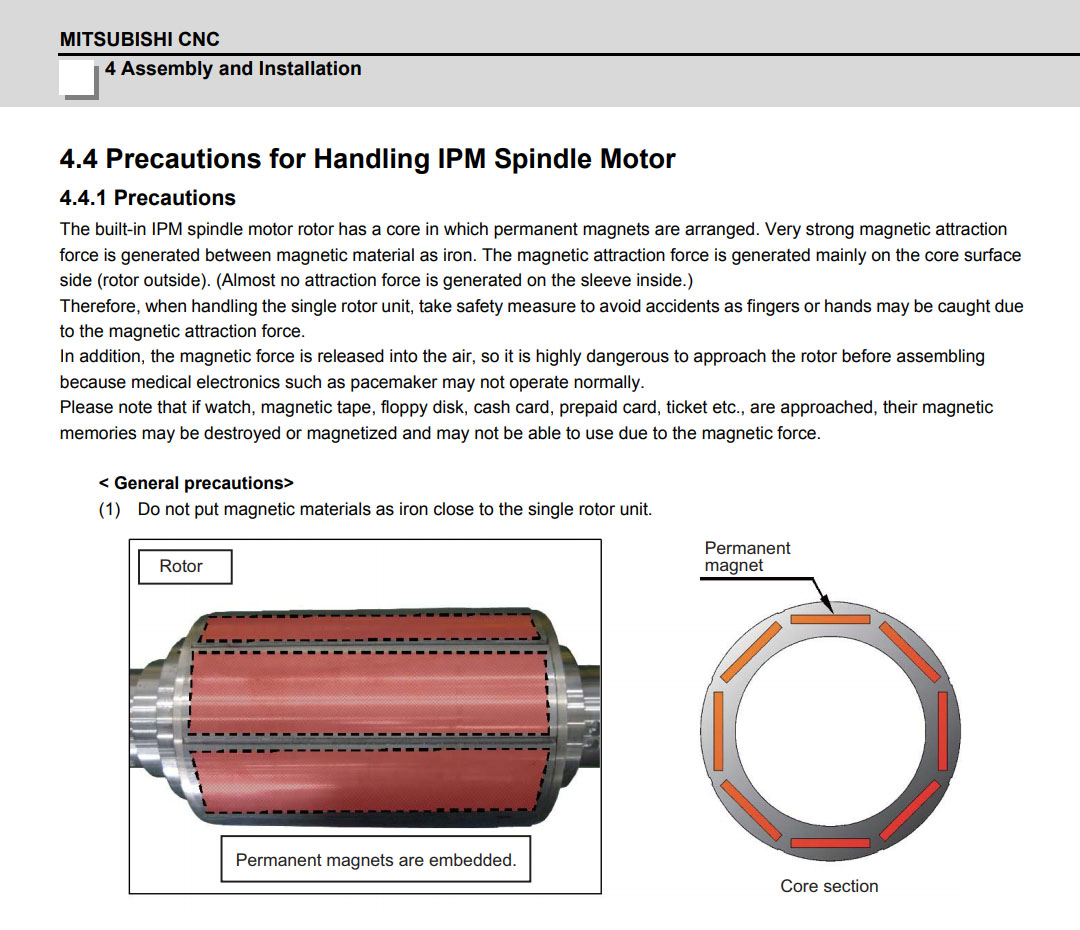 MITSUBISHI CNC

4 Assembly and Installation

4.4 Precautions for Handling IPM Spindle Motor

4.4.1 Precautions

The built-in IPM spindle motor rotor has a core in which permanent magnets are arranged. Very strong magnetic attraction force is generated between magnetic material as iron. The magnetic attraction force is generated mainly on the core surface side (rotor outside). (Almost no attraction force is generated on the sleeve inside.)
Therefore, when handling the single rotor unit, take safety measure to avoid accidents as fingers or hands may be caught due to the magnetic attraction force.
In addition, the magnetic force is released into the air, so it is highly dangerous to approach the rotor before assembling because medical electronics such as pacemaker may not operate normally.
Please note that if watch, magnetic tape, floppy disk, cash card, prepaid card, ticket etc., are approached, their magnetic memories may be destroyed or magnetized and may not be able to use due to the magnetic force.

< General precautions>

(1) Do not put magnetic materials as iron close to the single rotor unit.

Rotor

Permanent magnets are embedded.

Permanent magnet

Core section