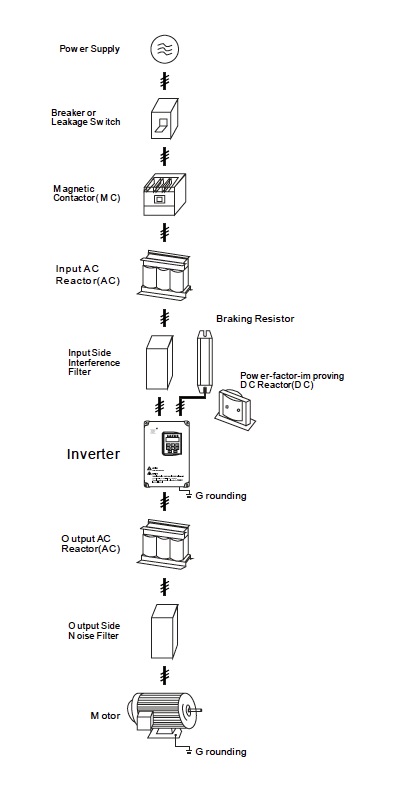 Power Supply

Breaker or Leakage Switch

Magnetic Contactor(MC)

Input AC Reactor(AC)

Braking Resistor

Input Side Interference Filter

Power-factor-improving DC Reactor(DC)

Inverter

Grounding

Output AC Reactor(AC)

Output Side Noise Filter

Motor

Grounding