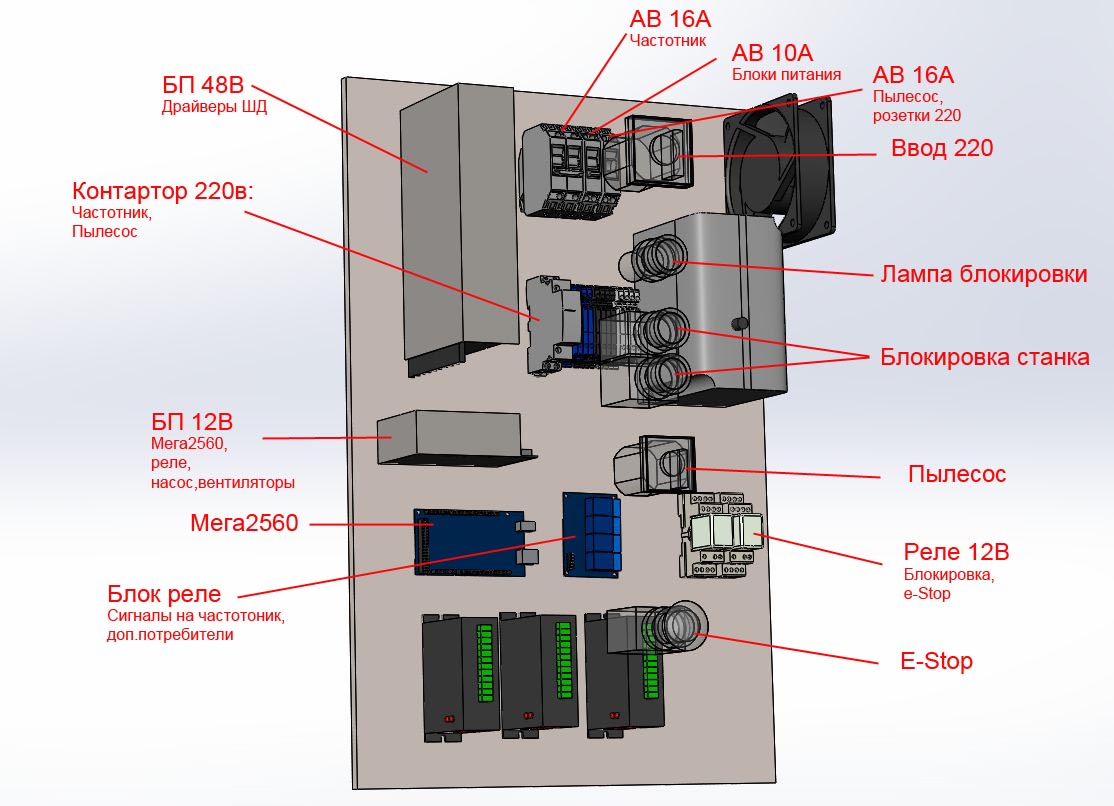 АВ 16А
Частотник

АВ 10А
Блоки питания

АВ 16А
Пылесос,
розетки 220

БП 48В
Драйверы ШД

Ввод 220

Контартор 220в:
Частотник,
Пылесос

Лампа блокировки

Блокировка станка

БП 12В
Мега2560,
реле,
насос,вентиляторы

Пылесос

Мега2560

Реле 12В
Блокировка,
e-Stop

Блок реле
Сигналы на частотоник,
доп.потребители

E-Stop